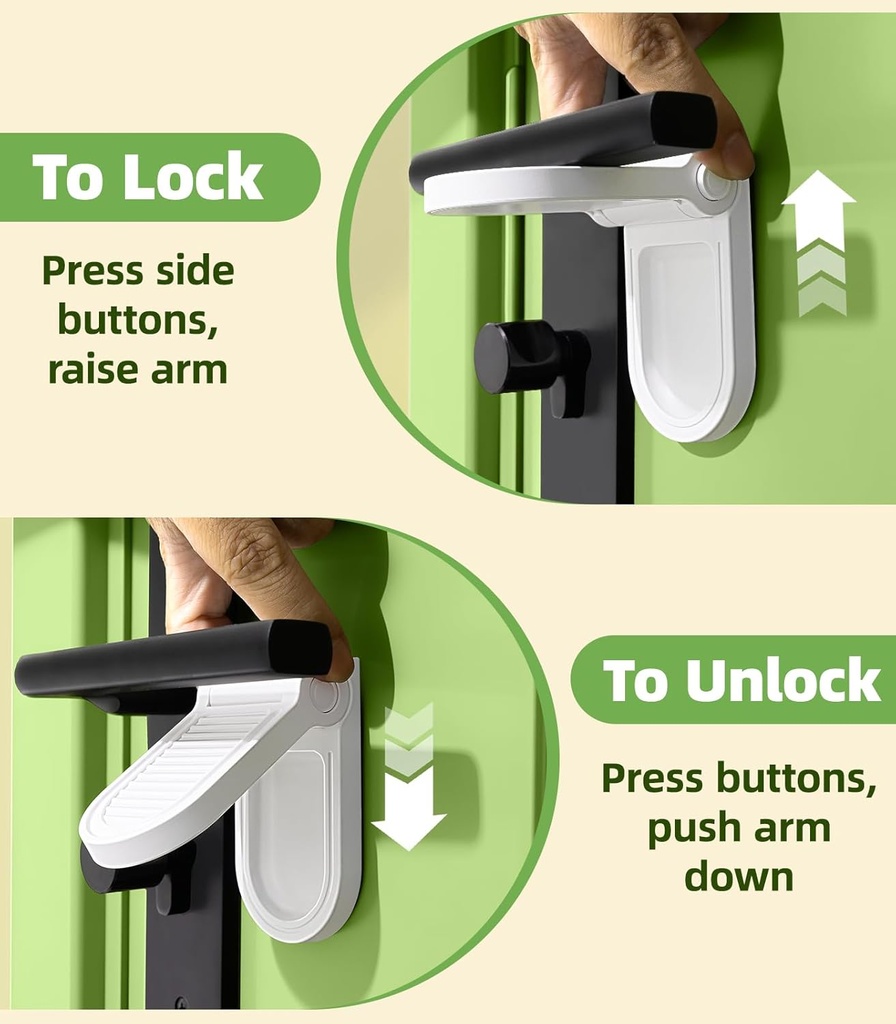 To Lock

Press side buttons, raise arm

To Unlock

Press buttons, push arm down