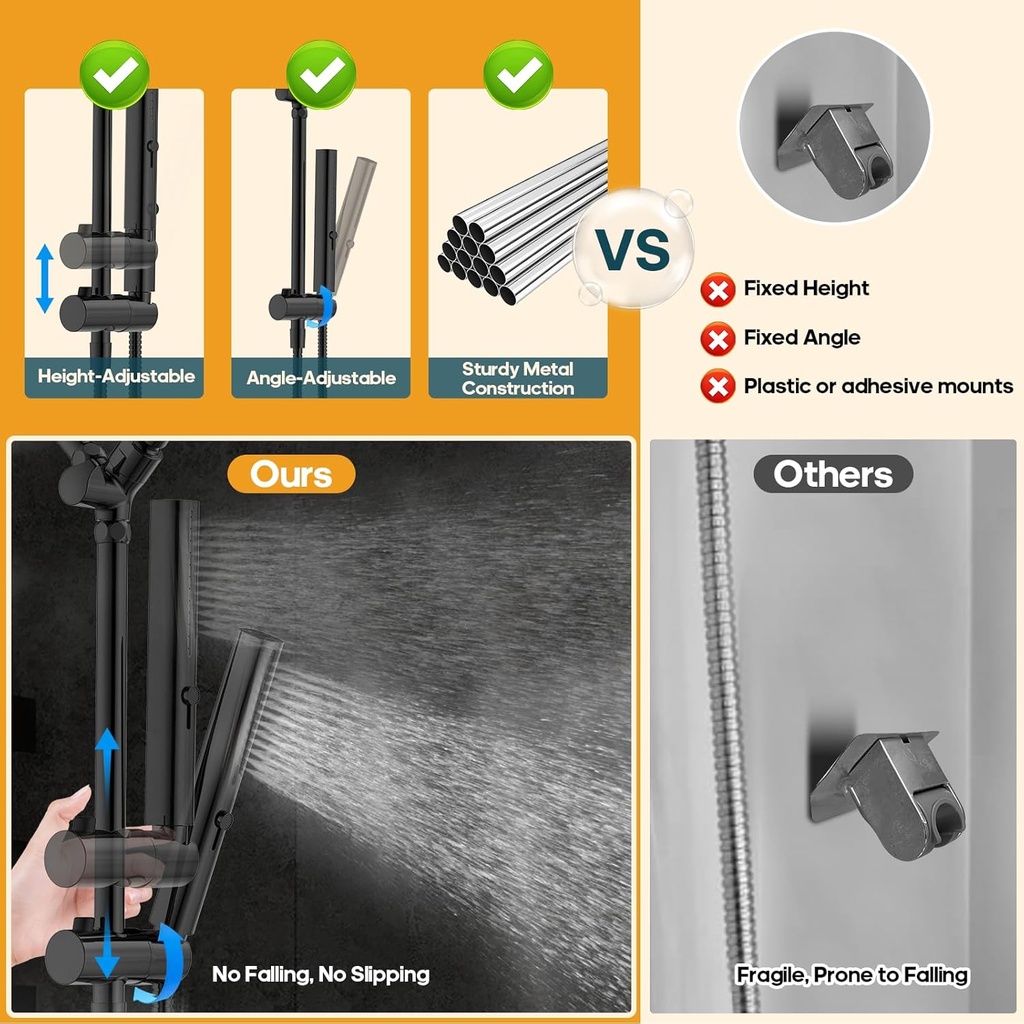 Height-Adjustable

Angle-Adjustable

Sturdy Metal Construction

VS

Fixed Height

Fixed Angle

Plastic or adhesive mounts

Ours

No Falling, No Slipping

Others

Fragile, Prone to Falling