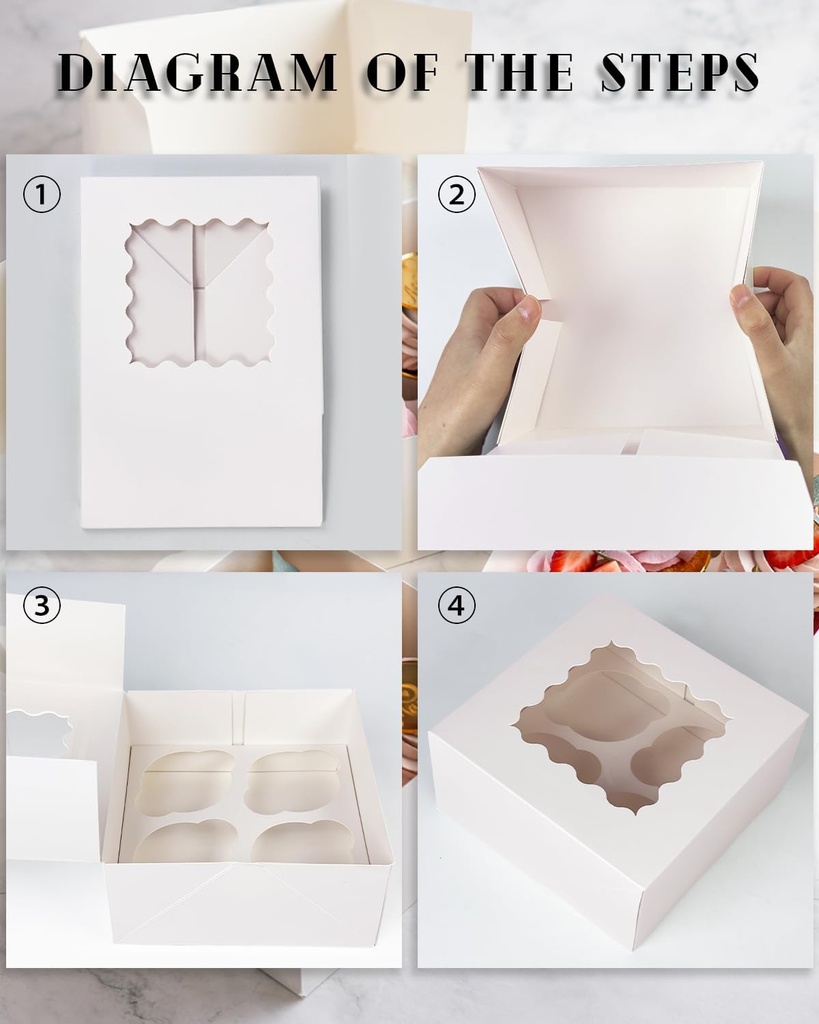 DIAGRAM OF THE STEPS

①

②

③

④