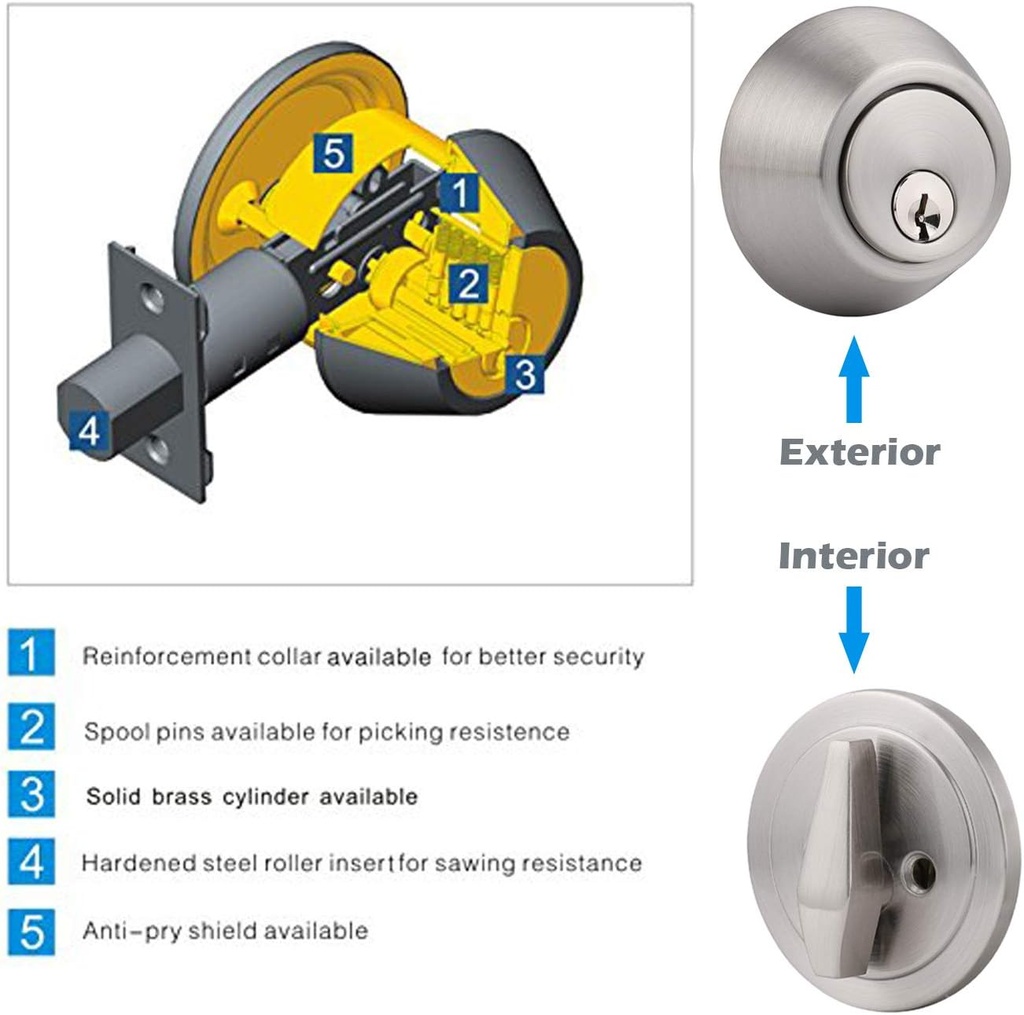 5
1
2
3
4

Exterior

Interior

1 Reinforcement collar available for better security

2 Spool pins available for picking resistence

3 Solid brass cylinder available

4 Hardened steel roller insert for sawing resistance

5 Anti-pry shield available