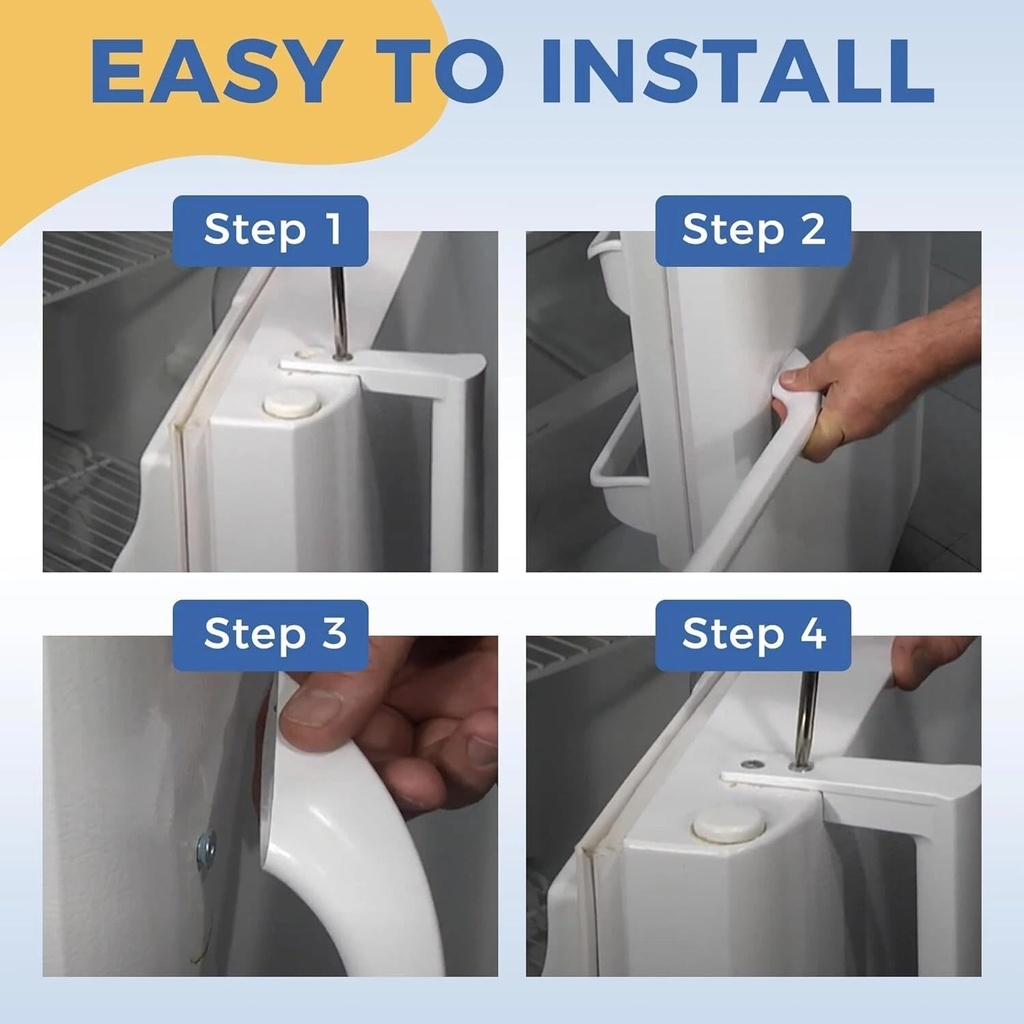 EASY TO INSTALL

Step 1

Step 2

Step 3

Step 4