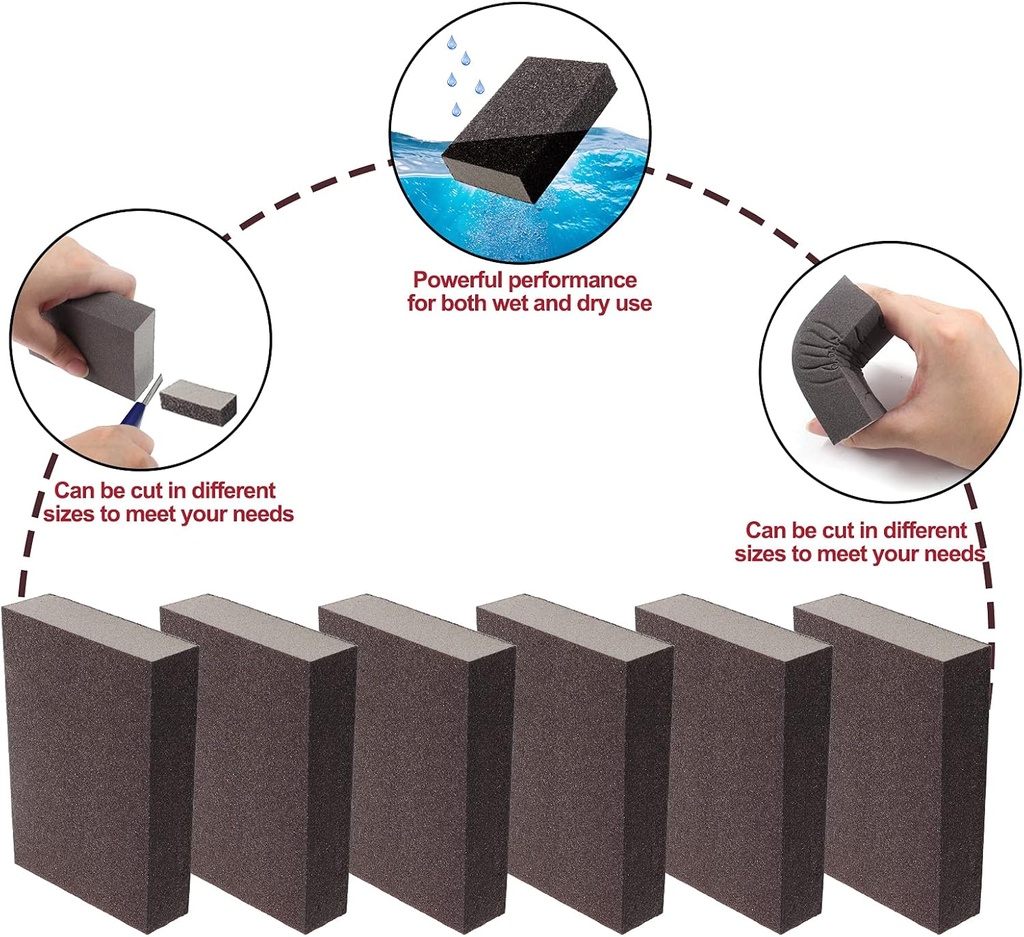 Powerful performance for both wet and dry use

Can be cut in different sizes to meet your needs

Can be cut in different sizes to meet your needs