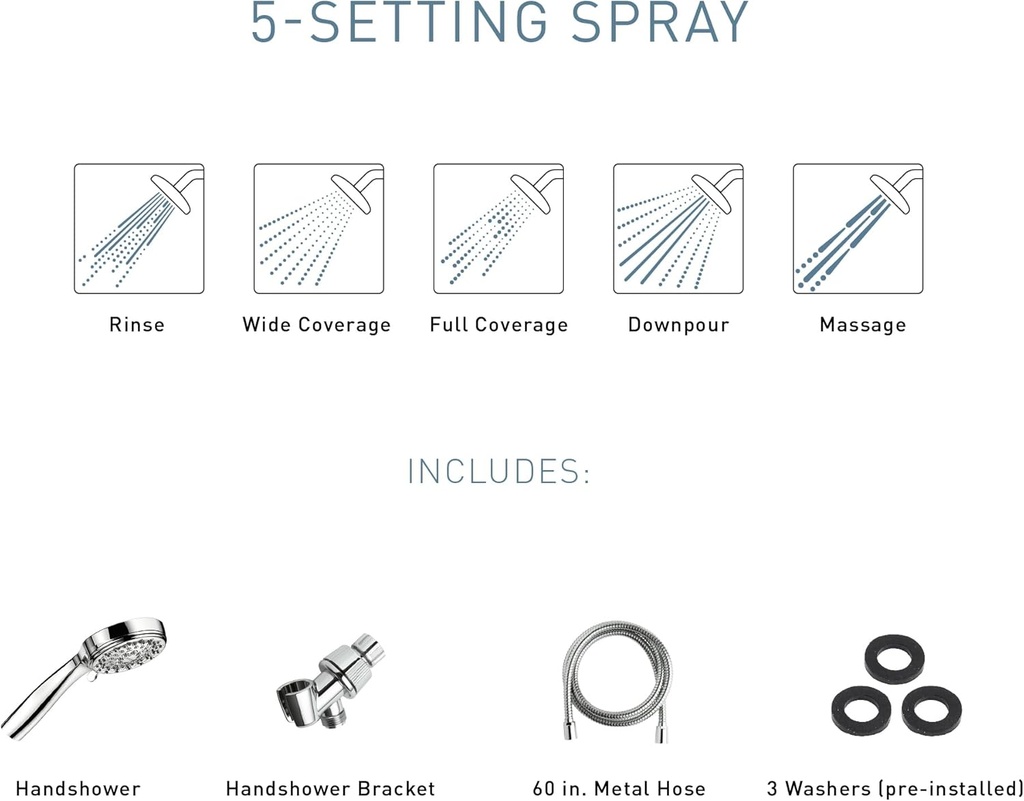 5-SETTING SPRAY

Rinse

Wide Coverage

Full Coverage

Downpour

Massage

INCLUDES:

Handshower

Handshower Bracket

60 in. Metal Hose

3 Washers (pre-installed)