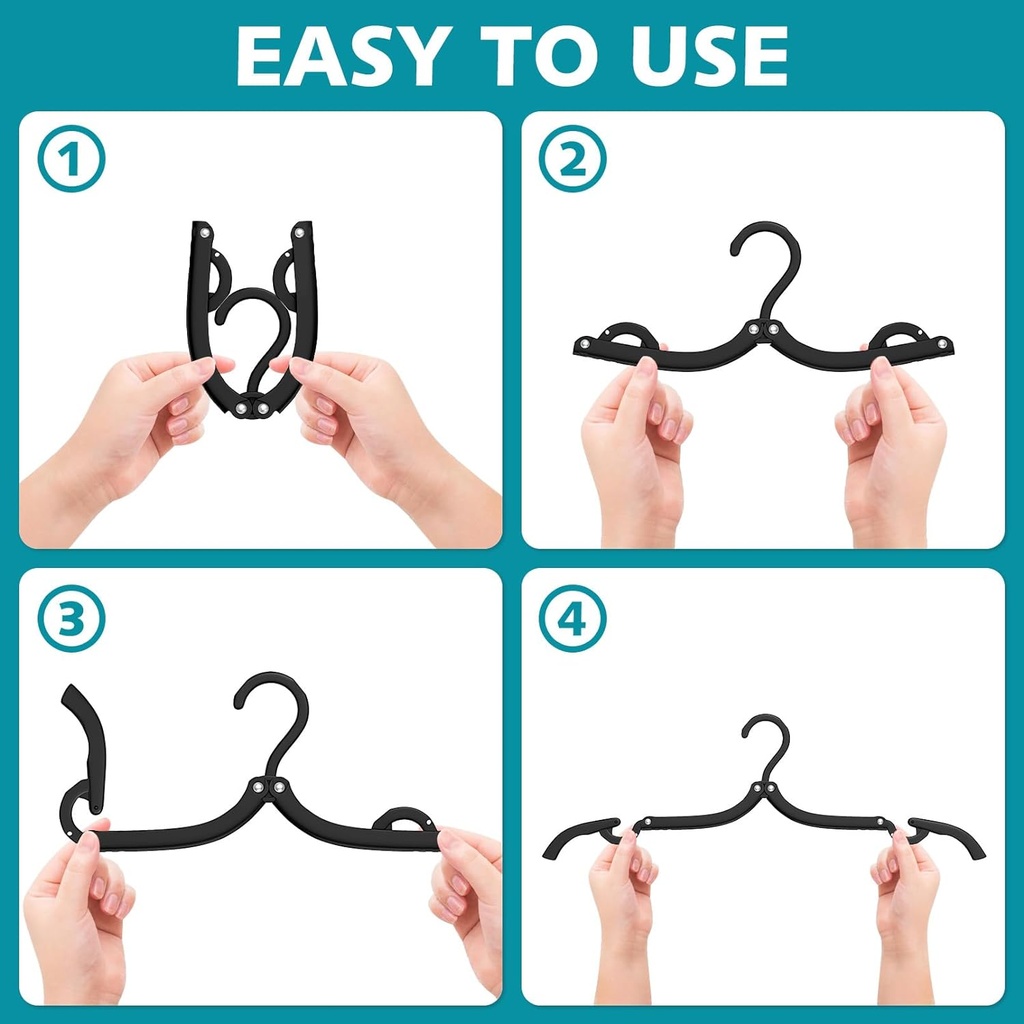 EASY TO USE

1

2

3

4