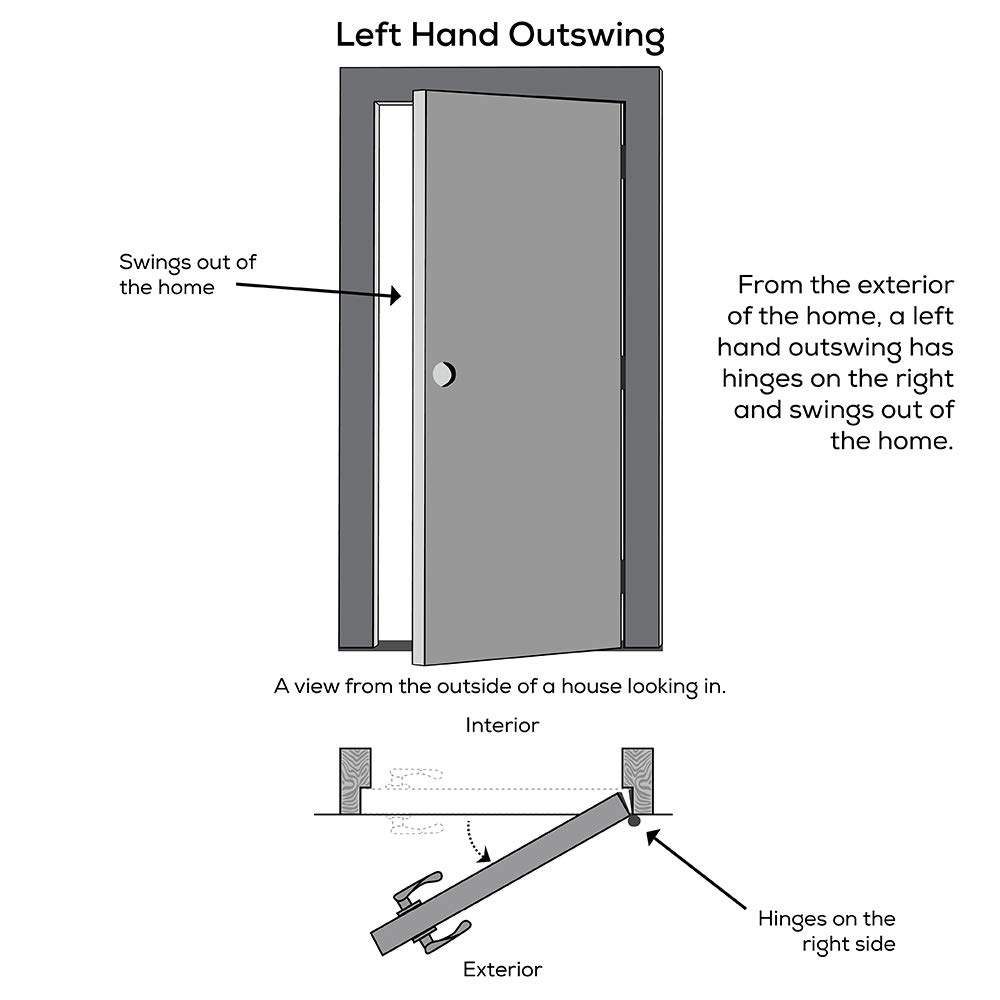 Left Hand Outswing

Swings out of the home

From the exterior of the home, a left hand outswing has hinges on the right and swings out of the home.

A view from the outside of a house looking in.

Interior

Hinges on the right side

Exterior