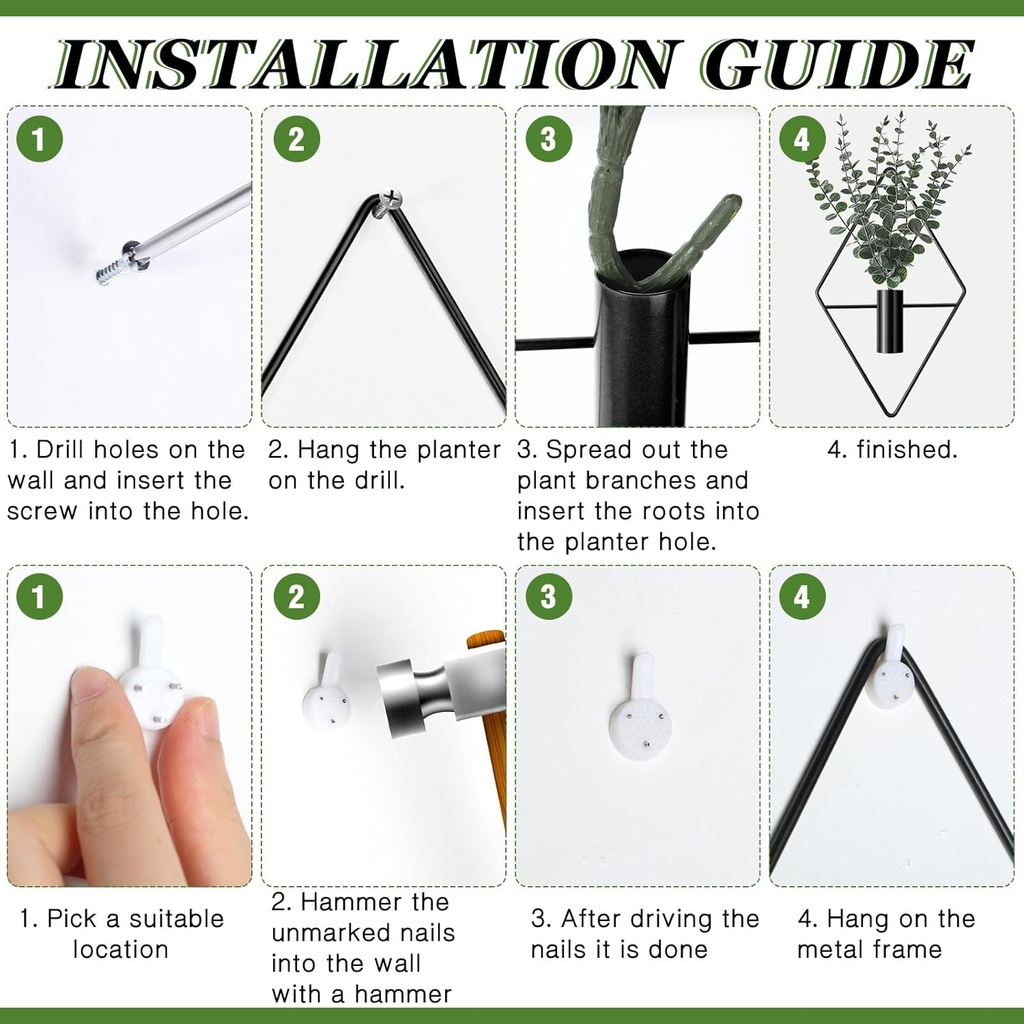 INSTALLATION GUIDE

1

1. Drill holes on the wall and insert the screw into the hole.

2

2. Hang the planter on the drill.

3

3. Spread out the plant branches and insert the roots into the planter hole.

4

4. finished.

1

1. Pick a suitable location

2

2. Hammer the unmarked nails into the wall with a hammer

3

3. After driving the nails it is done

4

4. Hang on the metal frame