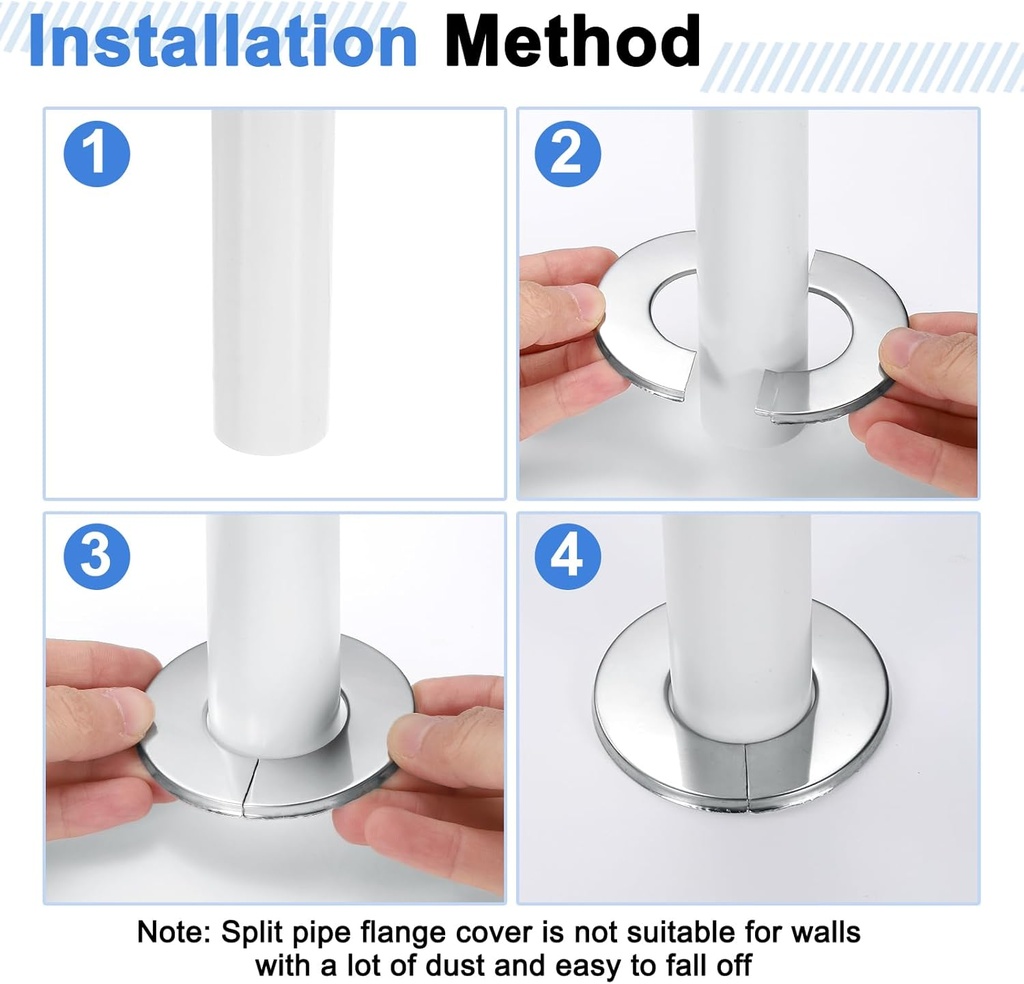 Installation Method

1

2

3

4

Note: Split pipe flange cover is not suitable for walls with a lot of dust and easy to fall off