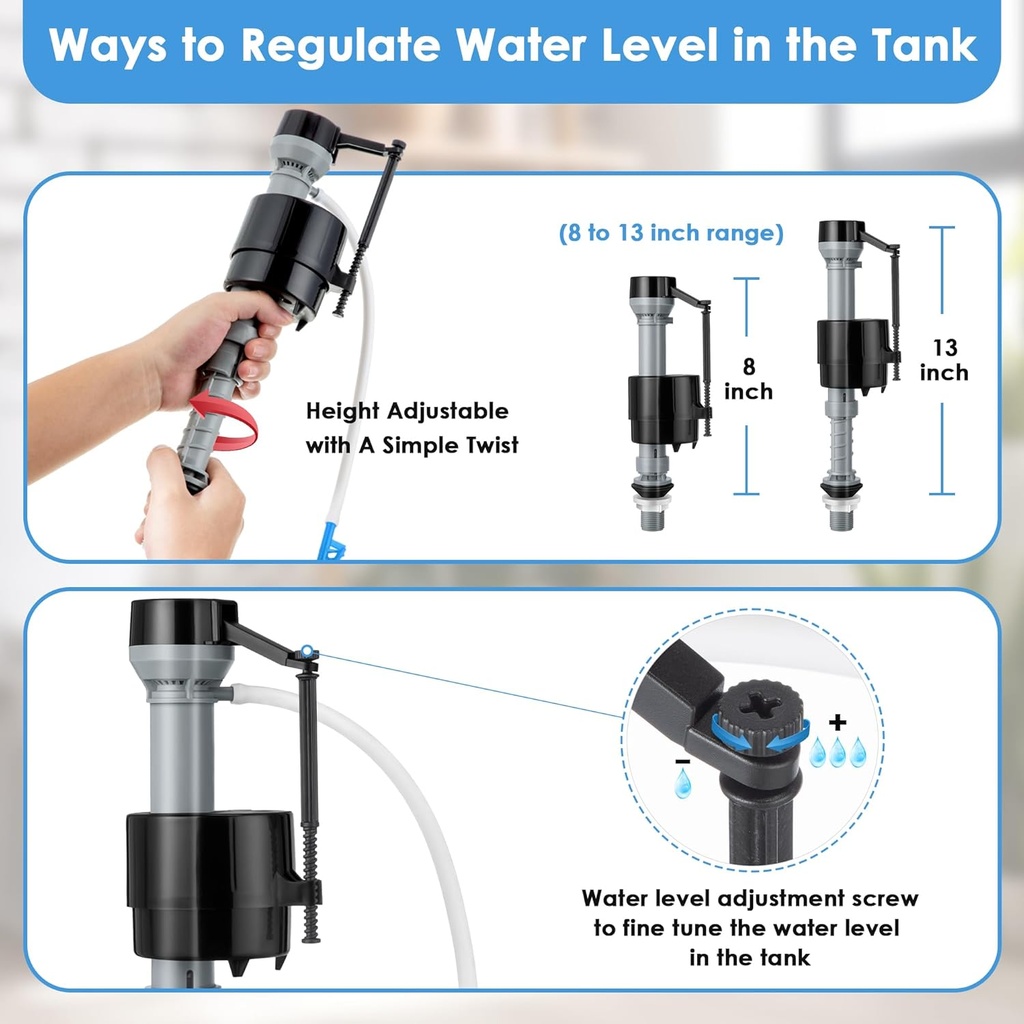 Ways to Regulate Water Level in the Tank

Height Adjustable with A Simple Twist

(8 to 13 inch range)

8 inch

13 inch

+

-

Water level adjustment screw to fine tune the water level in the tank