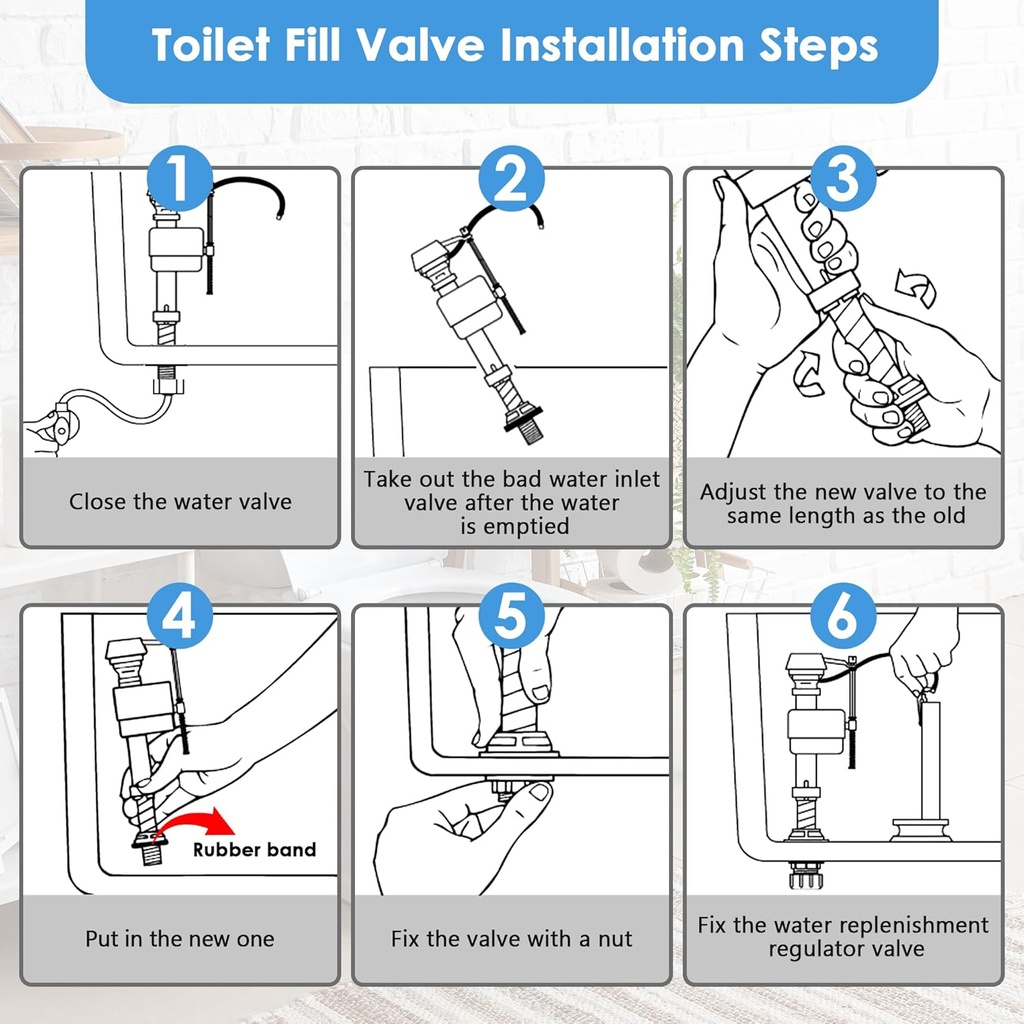 Toilet Fill Valve Installation Steps

1

Close the water valve

2

Take out the bad water inlet valve after the water is emptied

3

Adjust the new valve to the same length as the old

4

Rubber band

Put in the new one

5

Fix the valve with a nut

6

Fix the water replenishment regulator valve