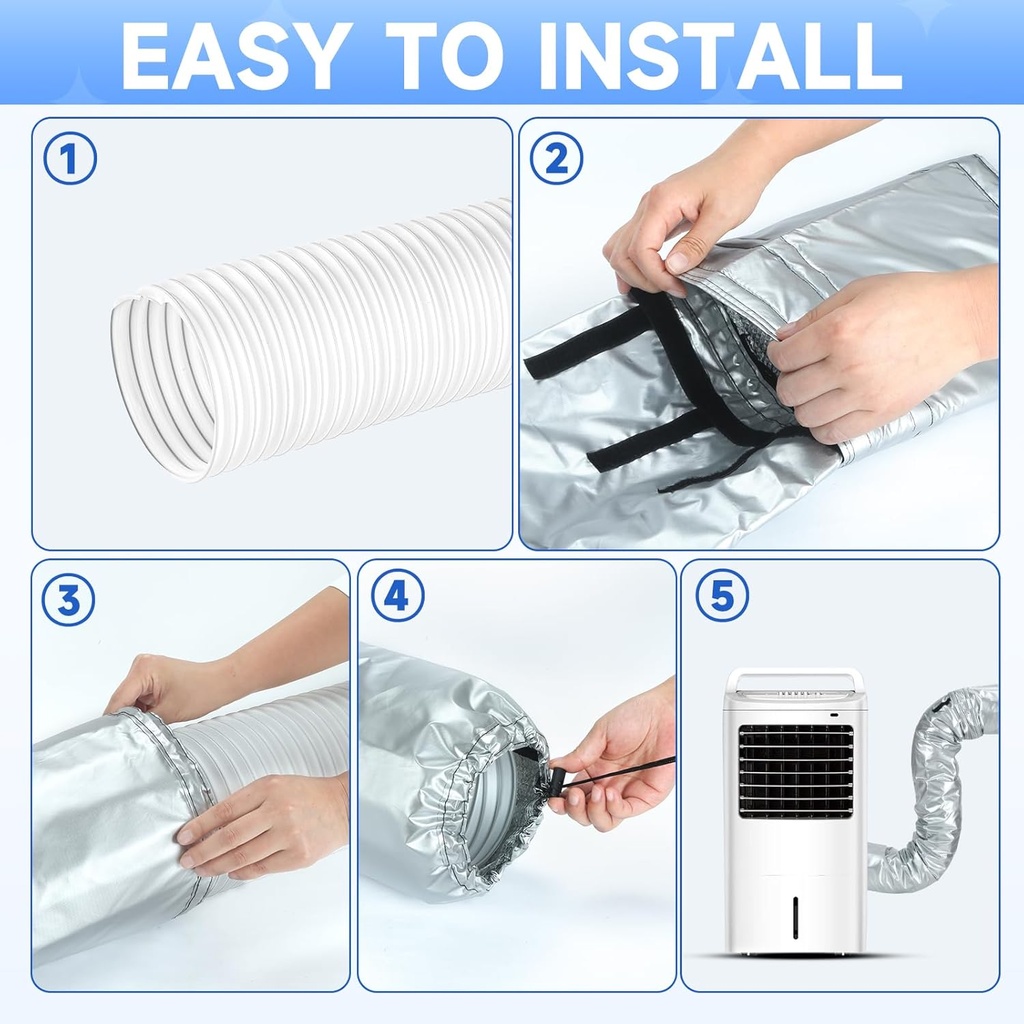 EASY TO INSTALL

1

2

3

4

5