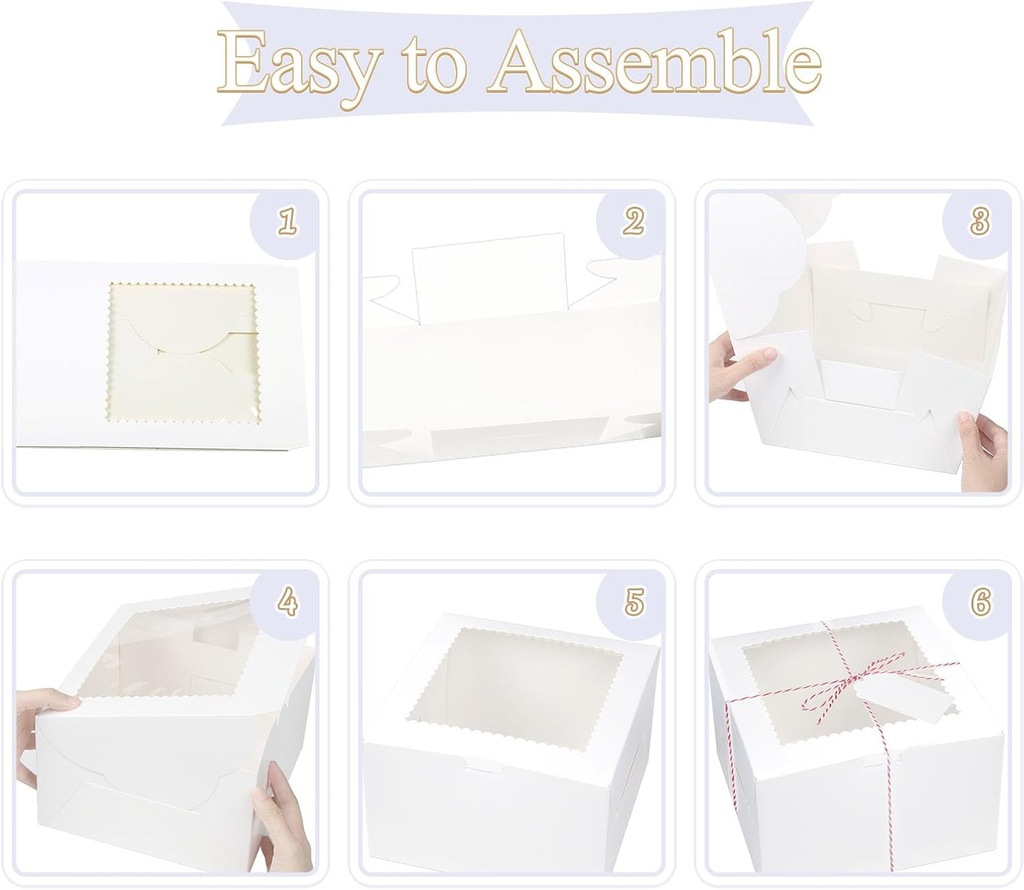 Easy to Assemble

1

2

3

4

5

6