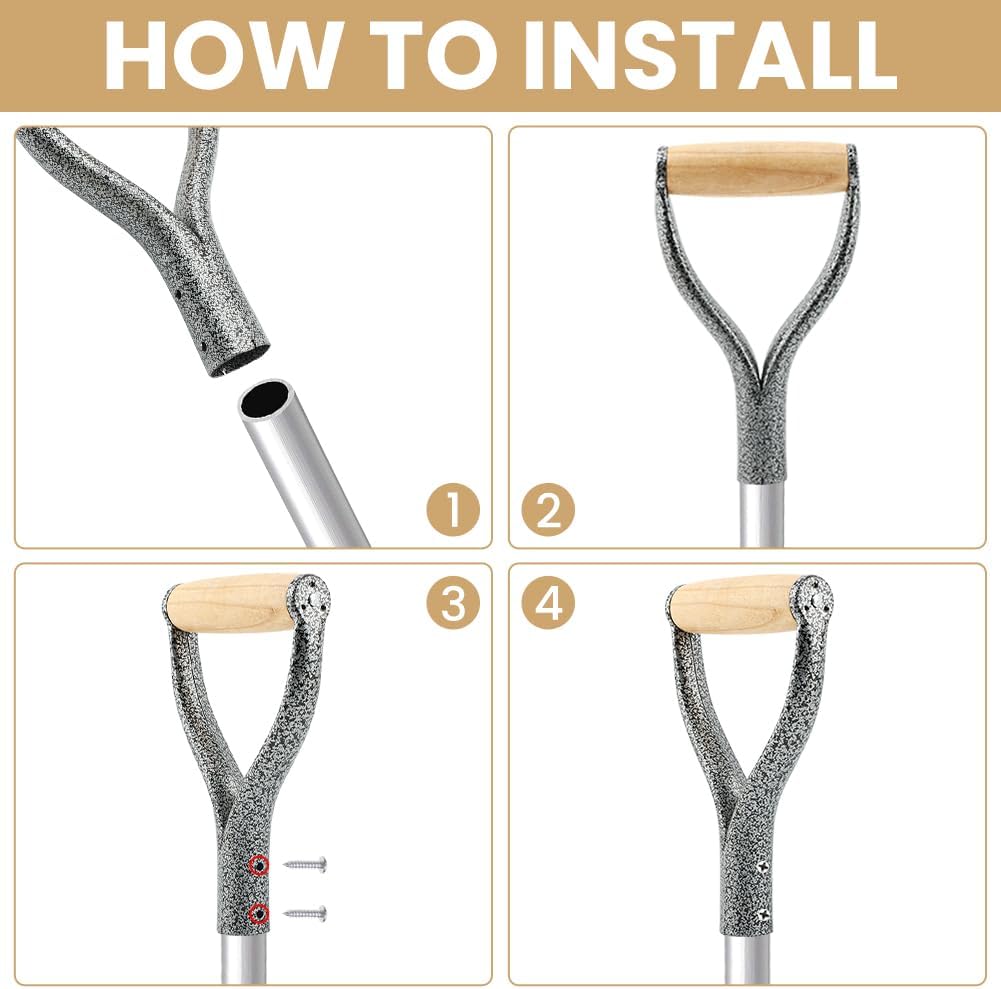 HOW TO INSTALL

1

2

3

4