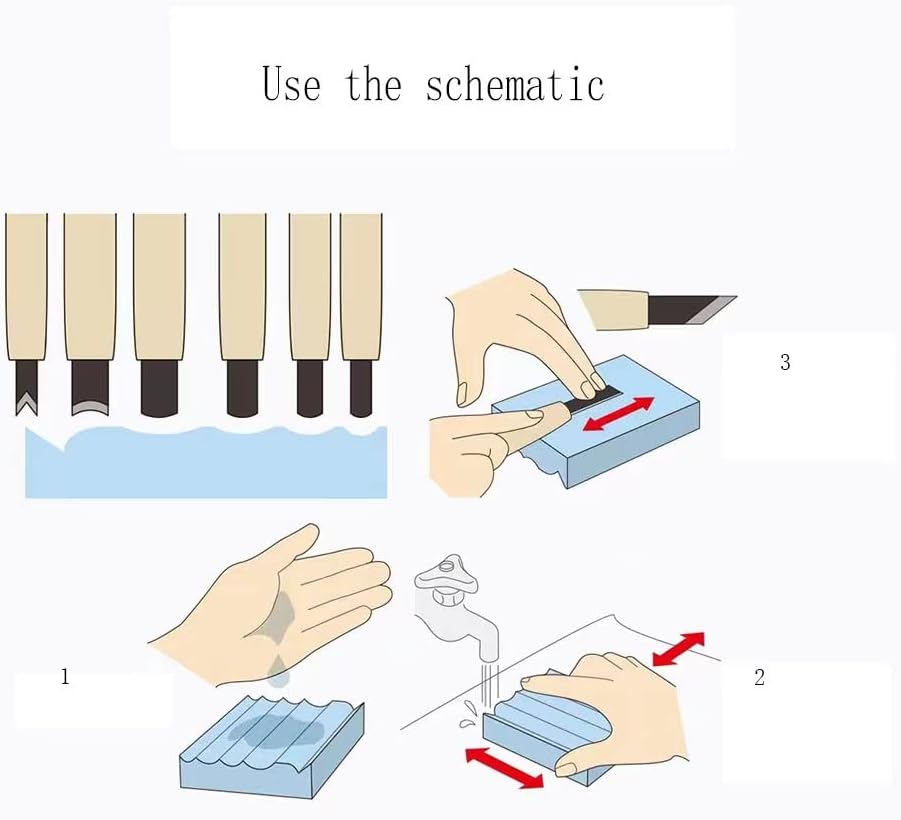 Use the schematic

3

1

2