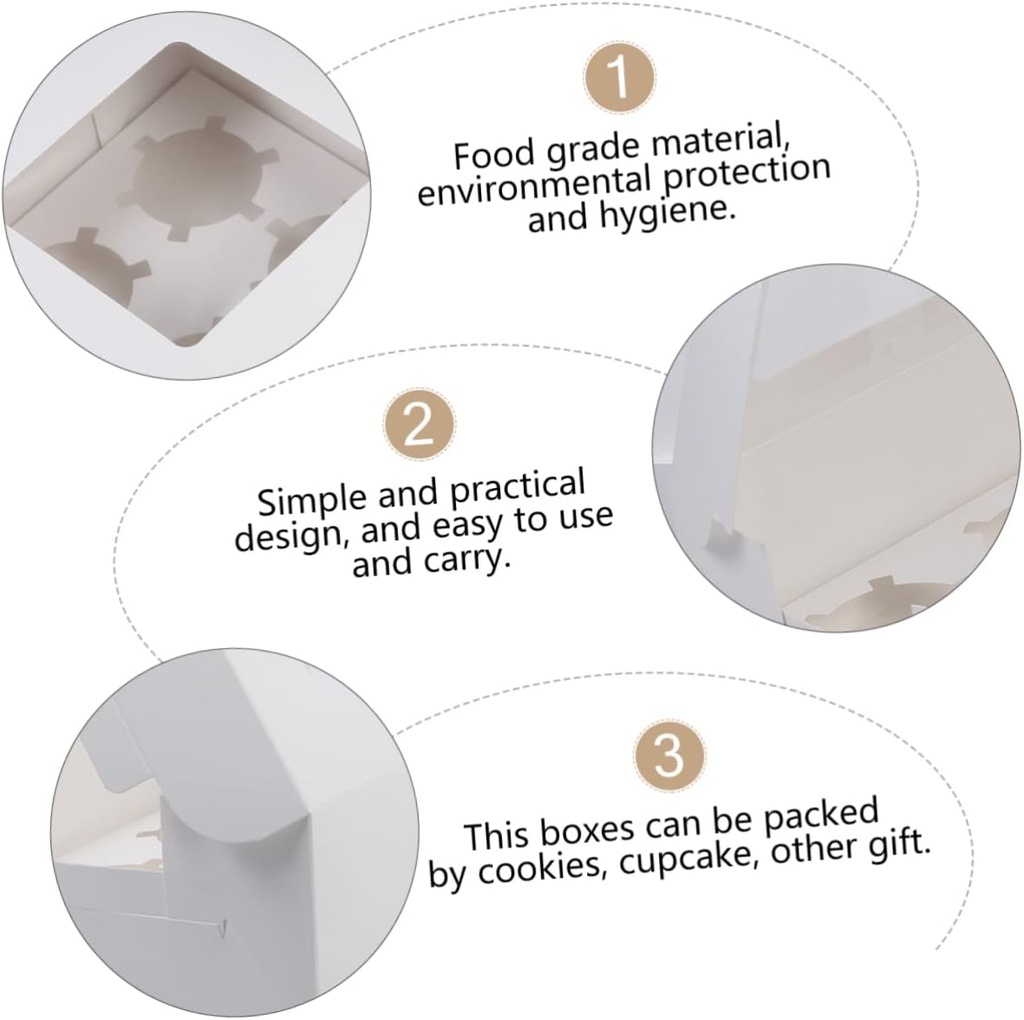 1

Food grade material, environmental protection and hygiene.

2

Simple and practical design, and easy to use and carry.

3

This boxes can be packed by cookies, cupcake, other gift.