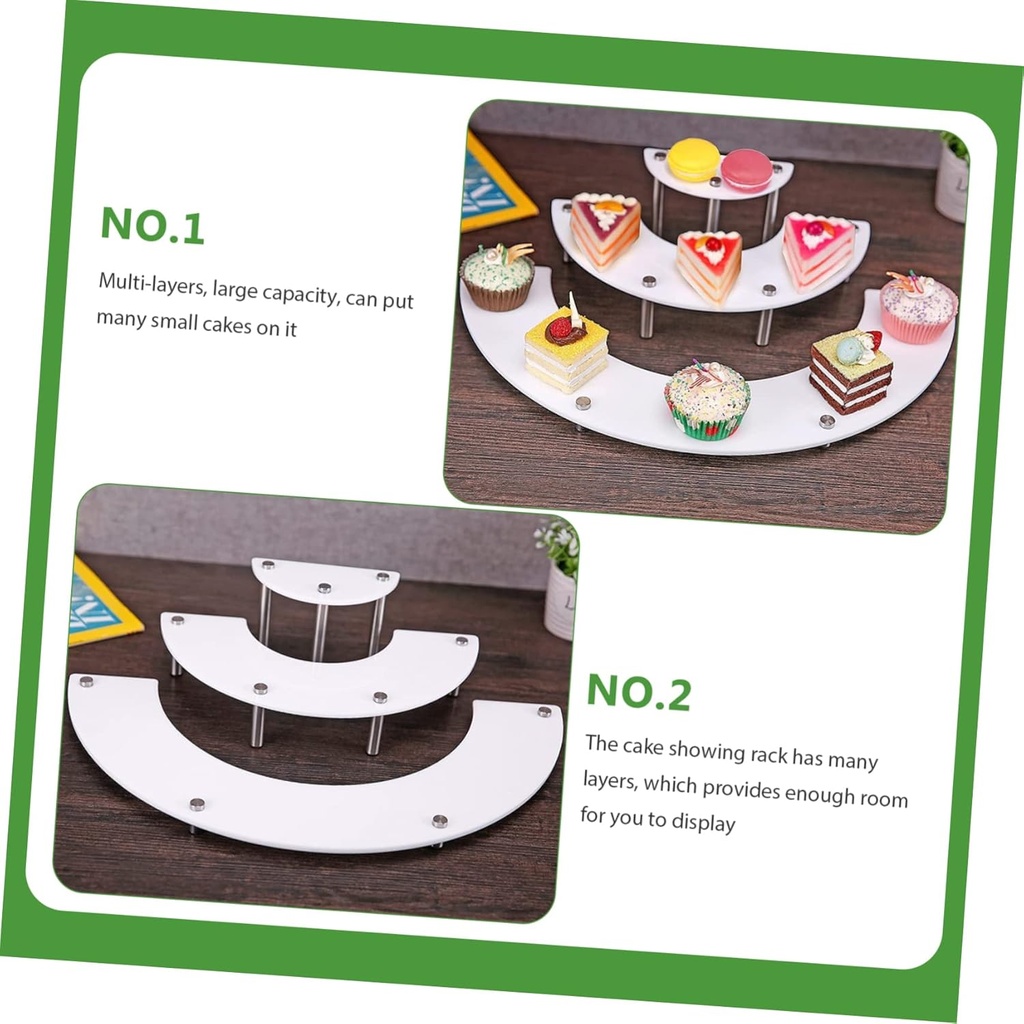 NO.1

Multi-layers, large capacity, can put many small cakes on it

NO.2

The cake showing rack has many layers, which provides enough room for you to display