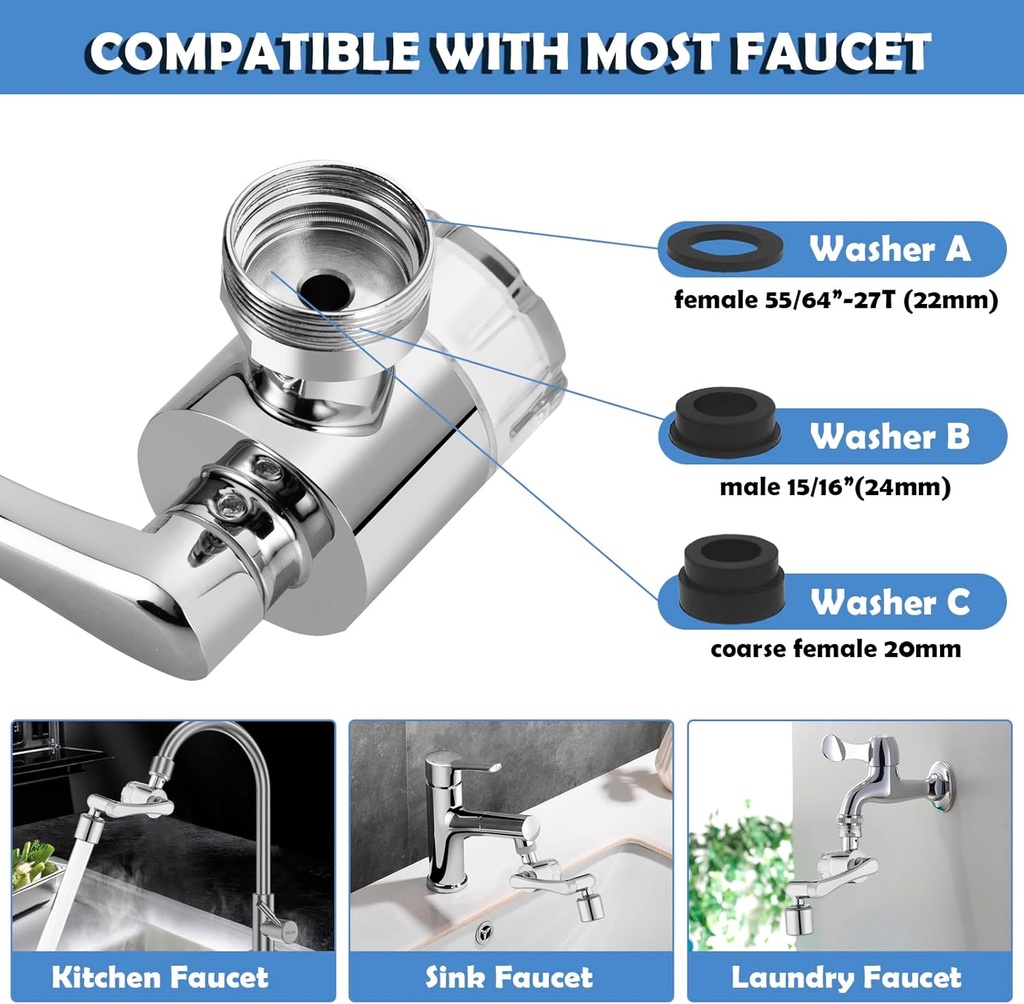 COMPATIBLE WITH MOST FAUCET

Washer A
female 55/64”-27T (22mm)

Washer B
male 15/16”(24mm)

Washer C
coarse female 20mm

Kitchen Faucet

Sink Faucet

Laundry Faucet