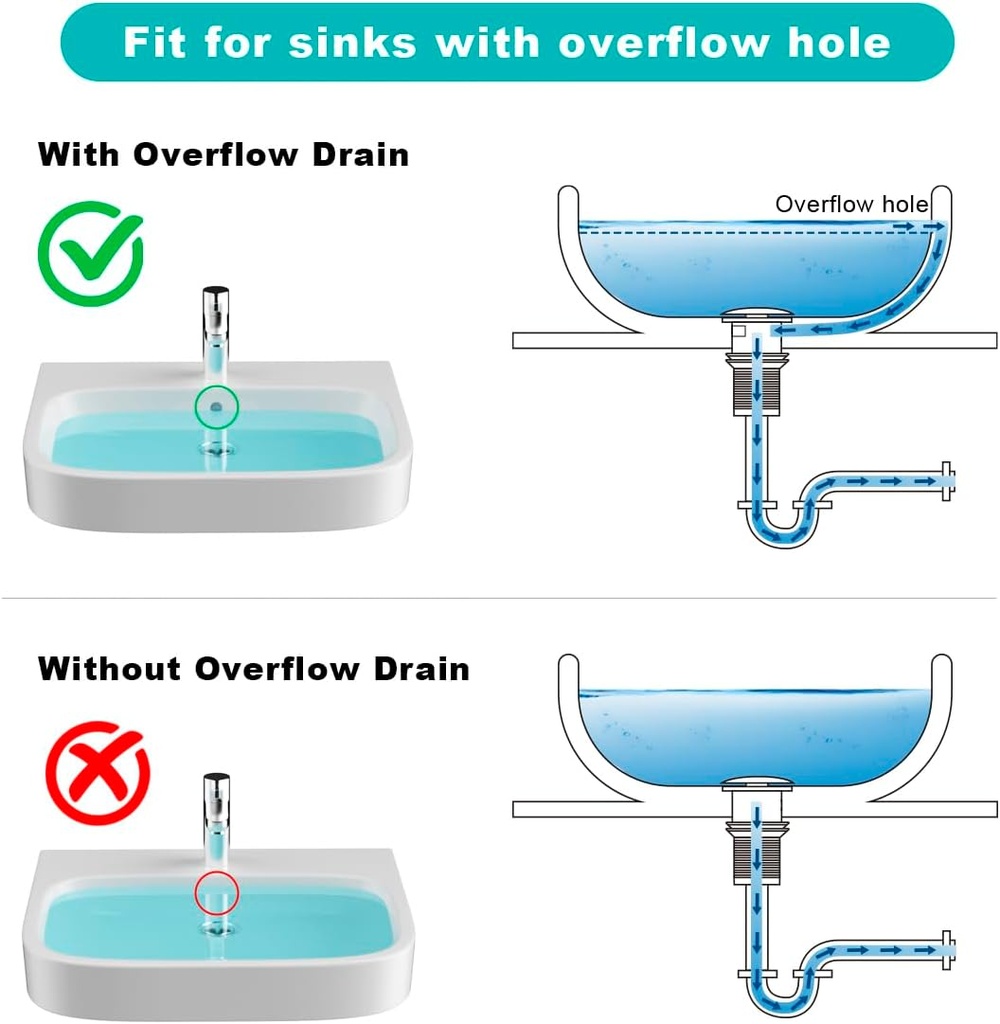 Fit for sinks with overflow hole

With Overflow Drain

Overflow hole

Without Overflow Drain