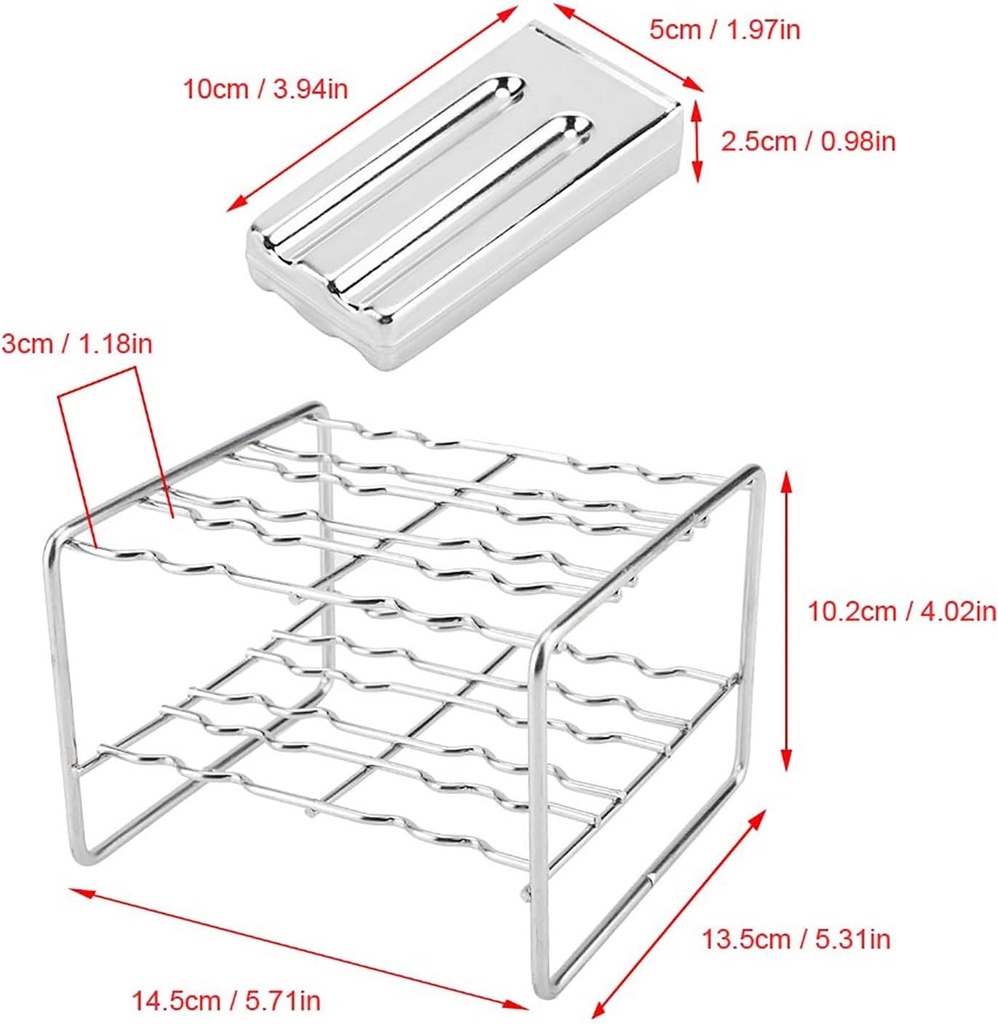 5cm / 1.97in

10cm / 3.94in

2.5cm / 0.98in

3cm / 1.18in

10.2cm / 4.02in

13.5cm / 5.31in

14.5cm / 5.71in