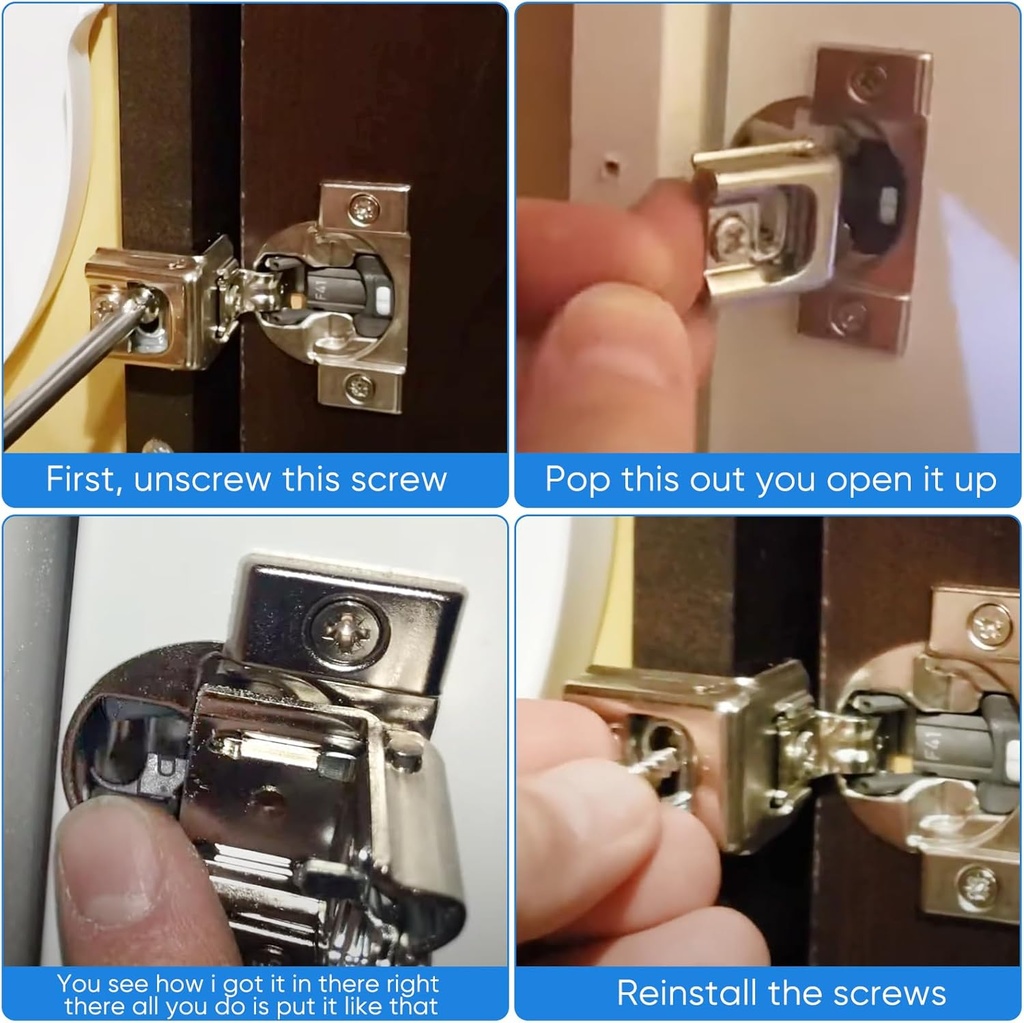 F41

First, unscrew this screw

Pop this out you open it up

You see how i got it in there right there all you do is put it like that

F41

Reinstall the screws