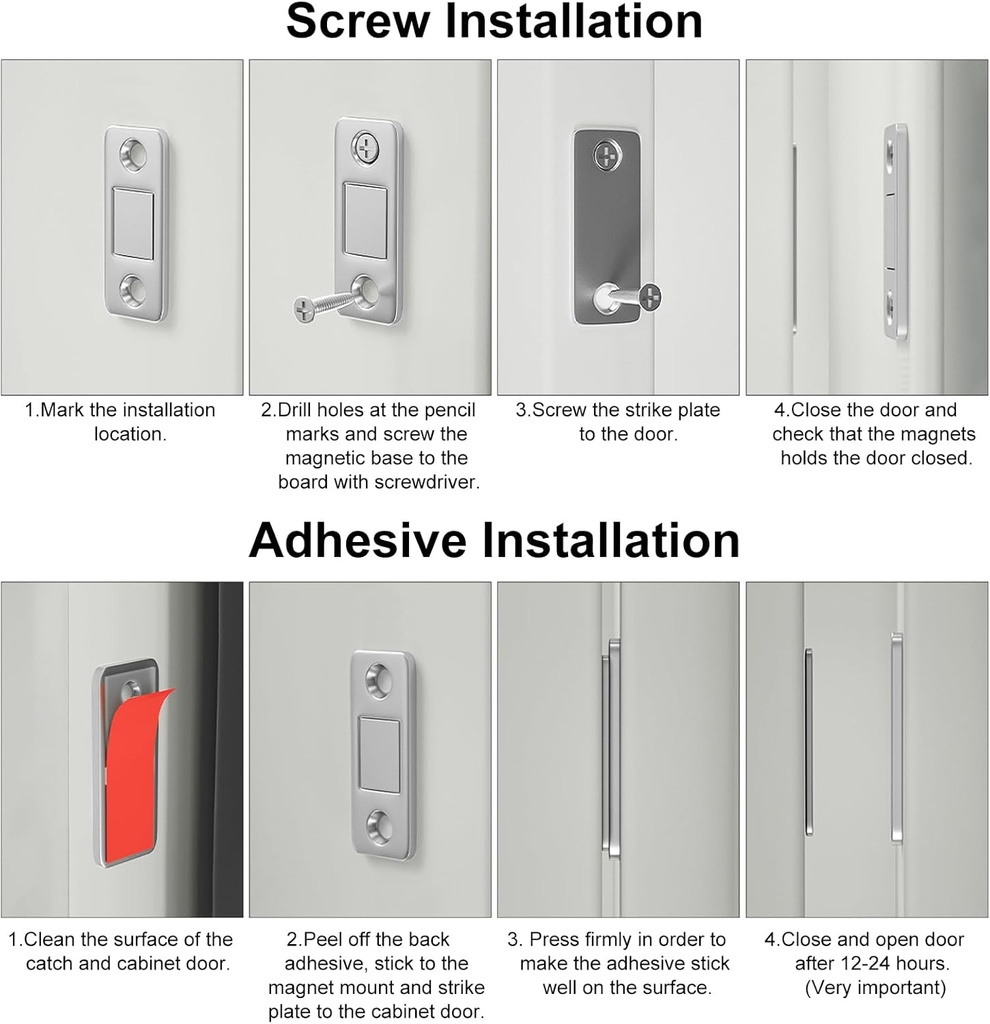 Screw Installation

1.Mark the installation location.

2.Drill holes at the pencil marks and screw the magnetic base to the board with screwdriver.

3.Screw the strike plate to the door.

4.Close the door and check that the magnets holds the door closed.

Adhesive Installation

1.Clean the surface of the catch and cabinet door.

2.Peel off the back adhesive, stick to the magnet mount and strike plate to the cabinet door.

3. Press firmly in order to make the adhesive stick well on the surface.

4.Close and open door after 12-24 hours. (Very important)