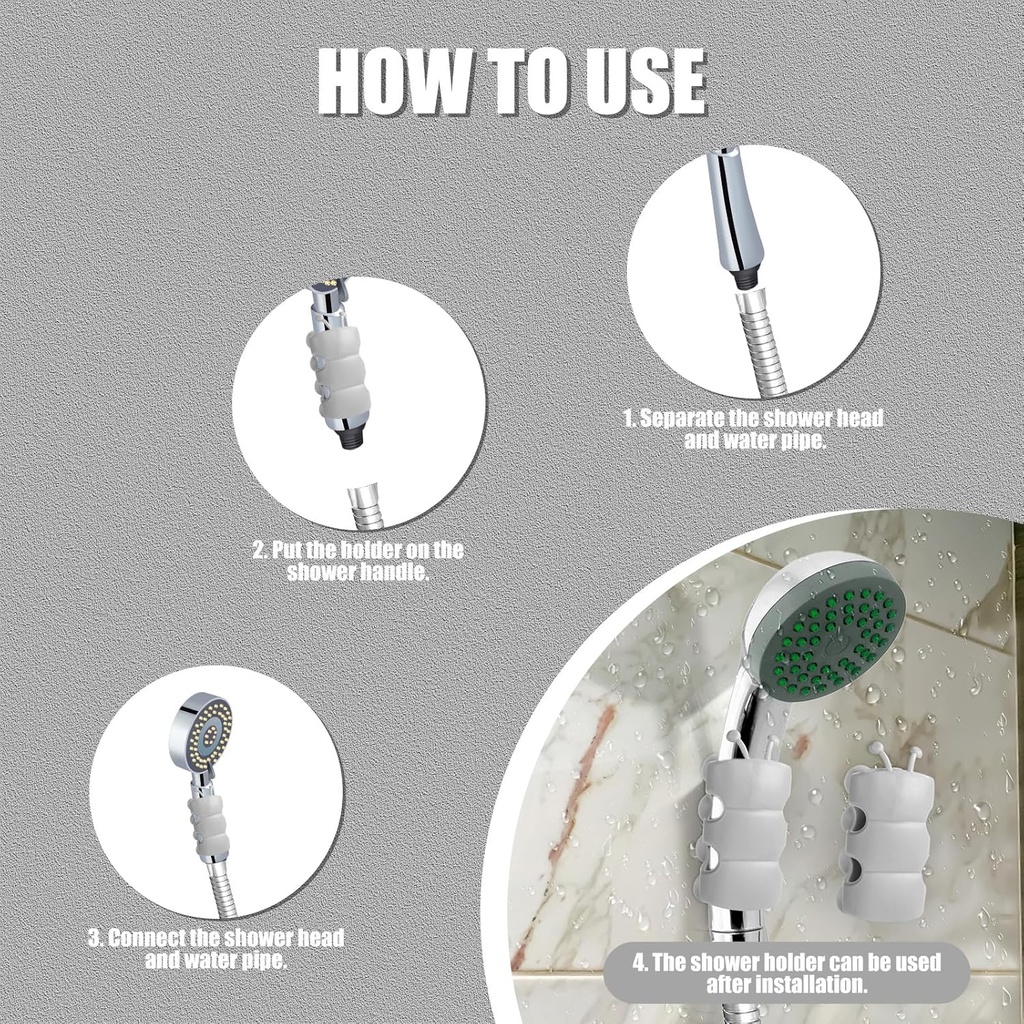 HOW TO USE

1. Separate the shower head and water pipe.

2. Put the holder on the shower handle.

3. Connect the shower head and water pipe.

4. The shower holder can be used after installation.