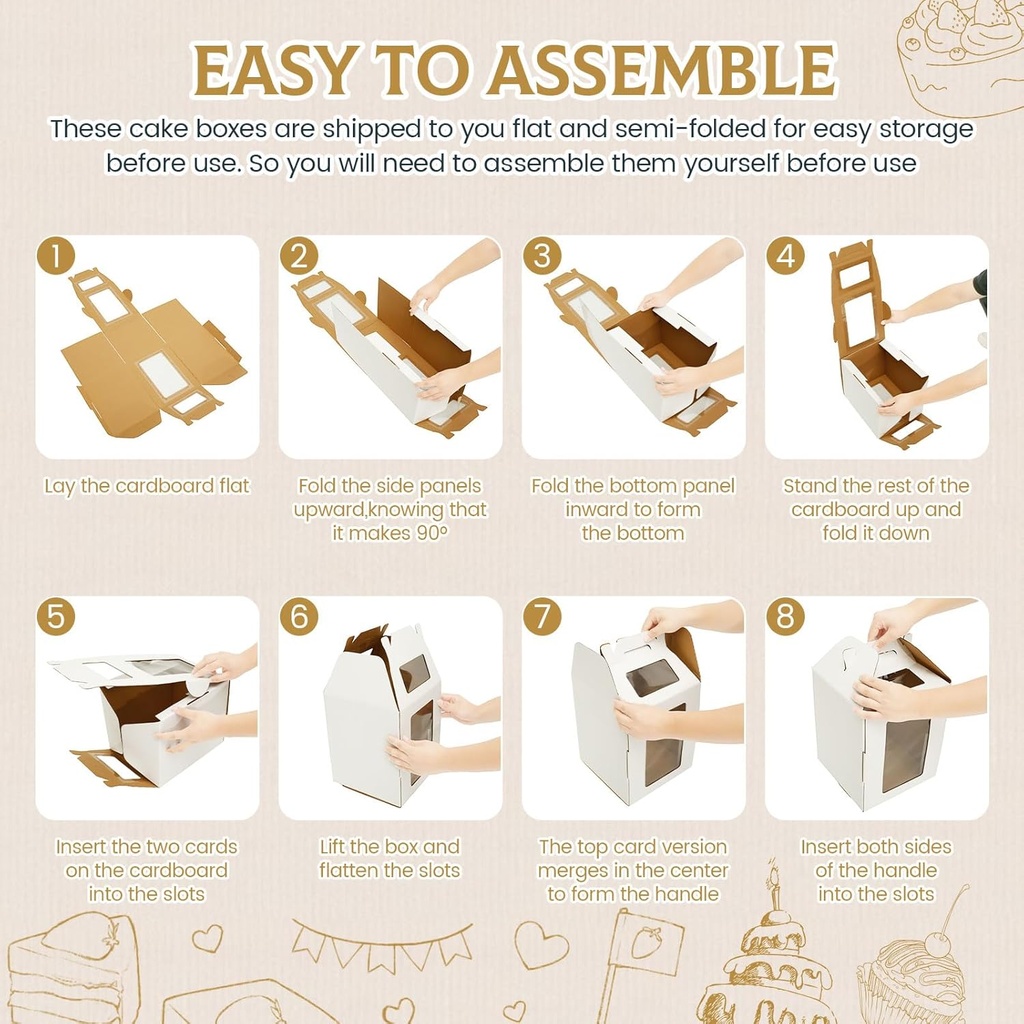 EASY TO ASSEMBLE

These cake boxes are shipped to you flat and semi-folded for easy storage before use. So you will need to assemble them yourself before use

1
Lay the cardboard flat

2
Fold the side panels upward,knowing that it makes 90°

3
Fold the bottom panel inward to form the bottom

4
Stand the rest of the cardboard up and fold it down

5
Insert the two cards on the cardboard into the slots

6
Lift the box and flatten the slots

7
The top card version merges in the center to form the handle

8
Insert both sides of the handle into the slots