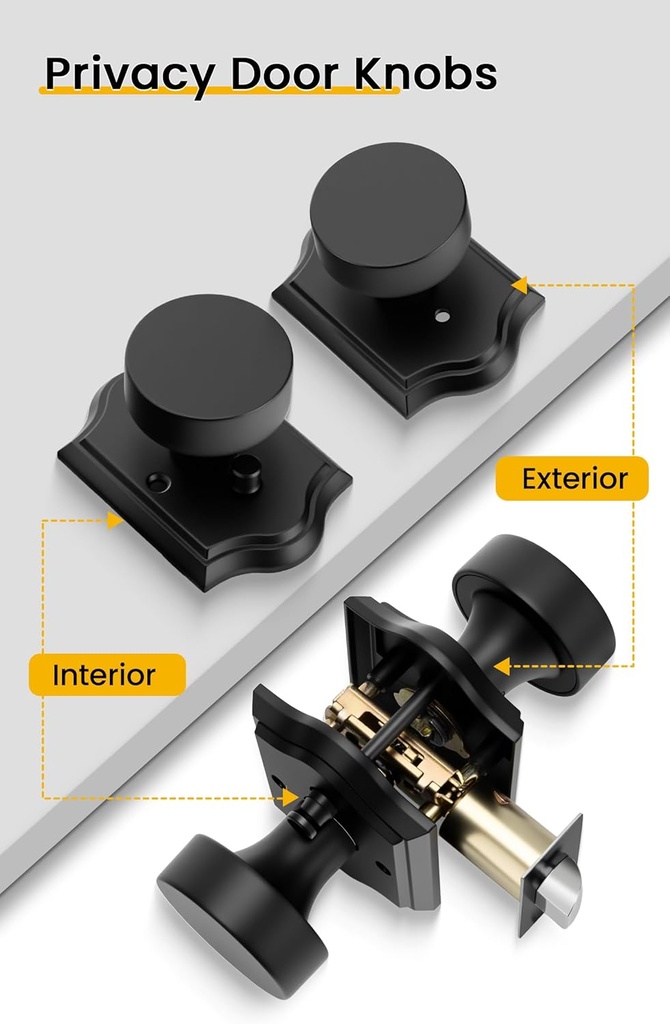 Privacy Door Knobs

Exterior

Interior