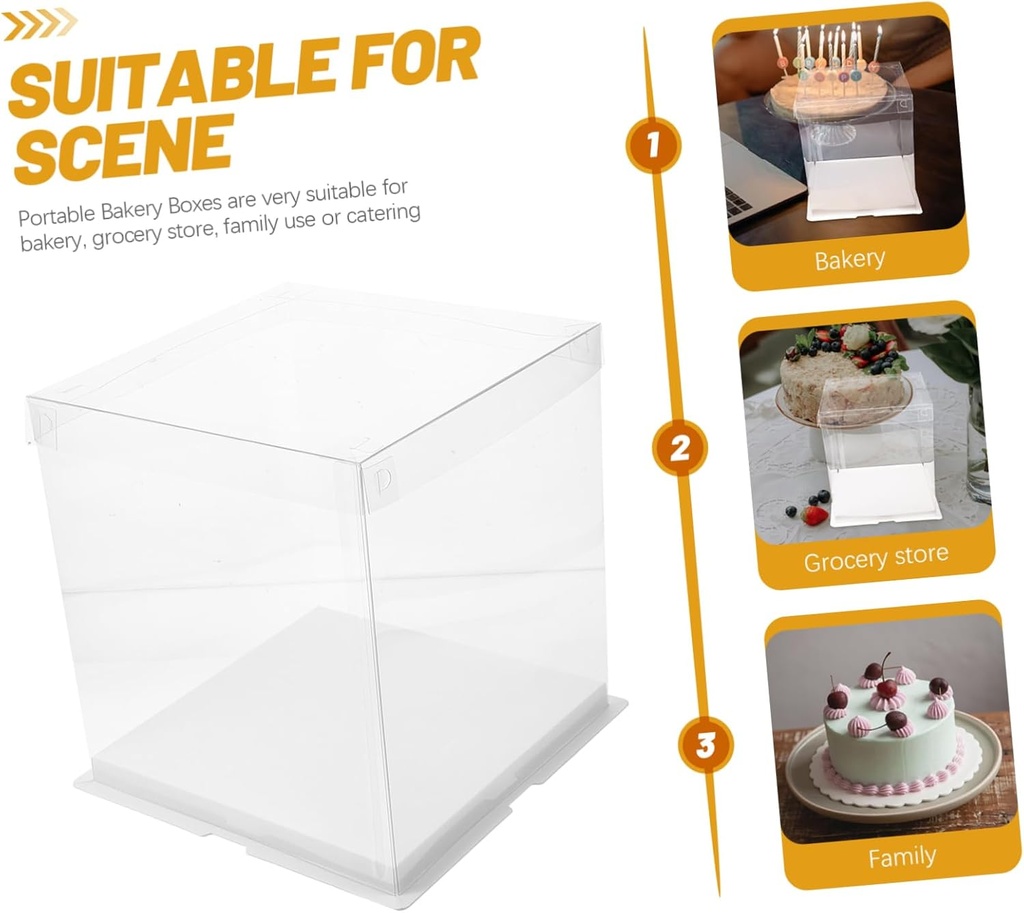 SUITABLE FOR SCENE

Portable Bakery Boxes are very suitable for bakery, grocery store, family use or catering

1

Bakery

2

Grocery store

3

Family