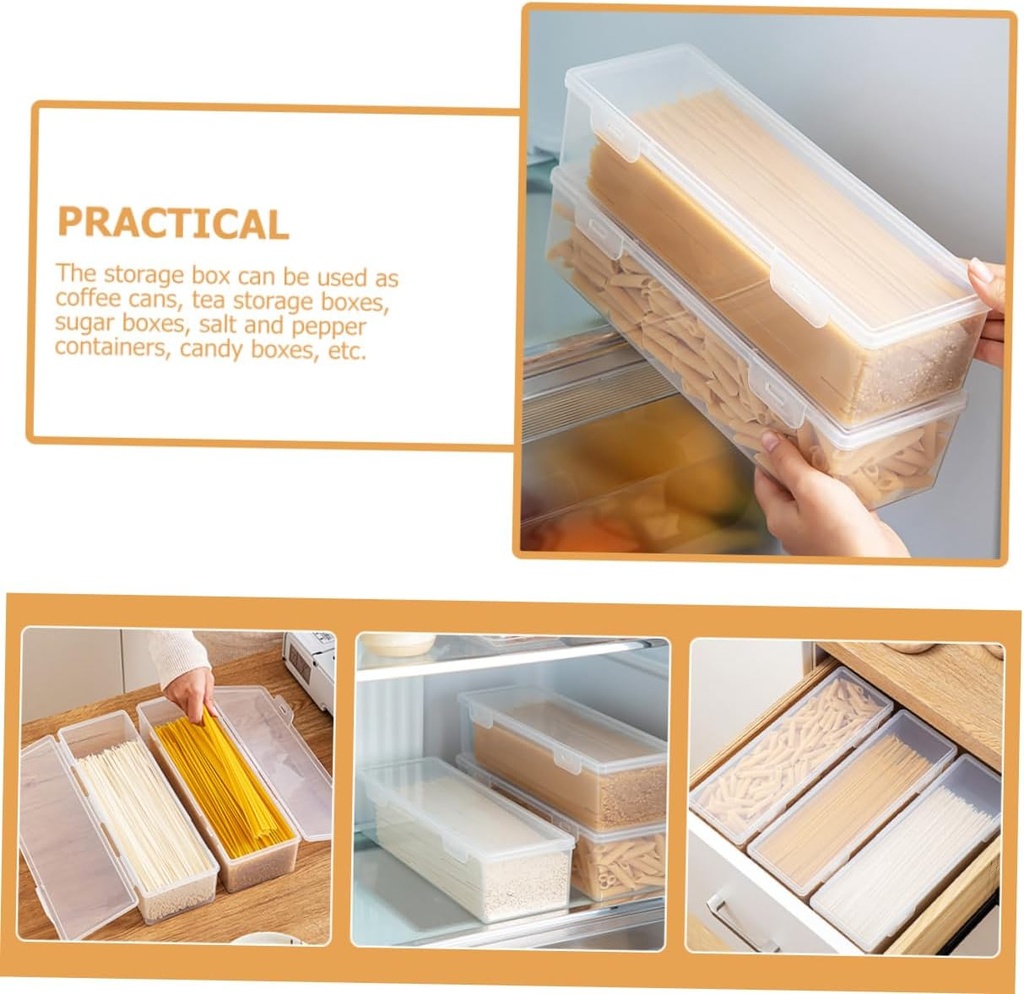 PRACTICAL

The storage box can be used as coffee cans, tea storage boxes, sugar boxes, salt and pepper containers, candy boxes, etc.