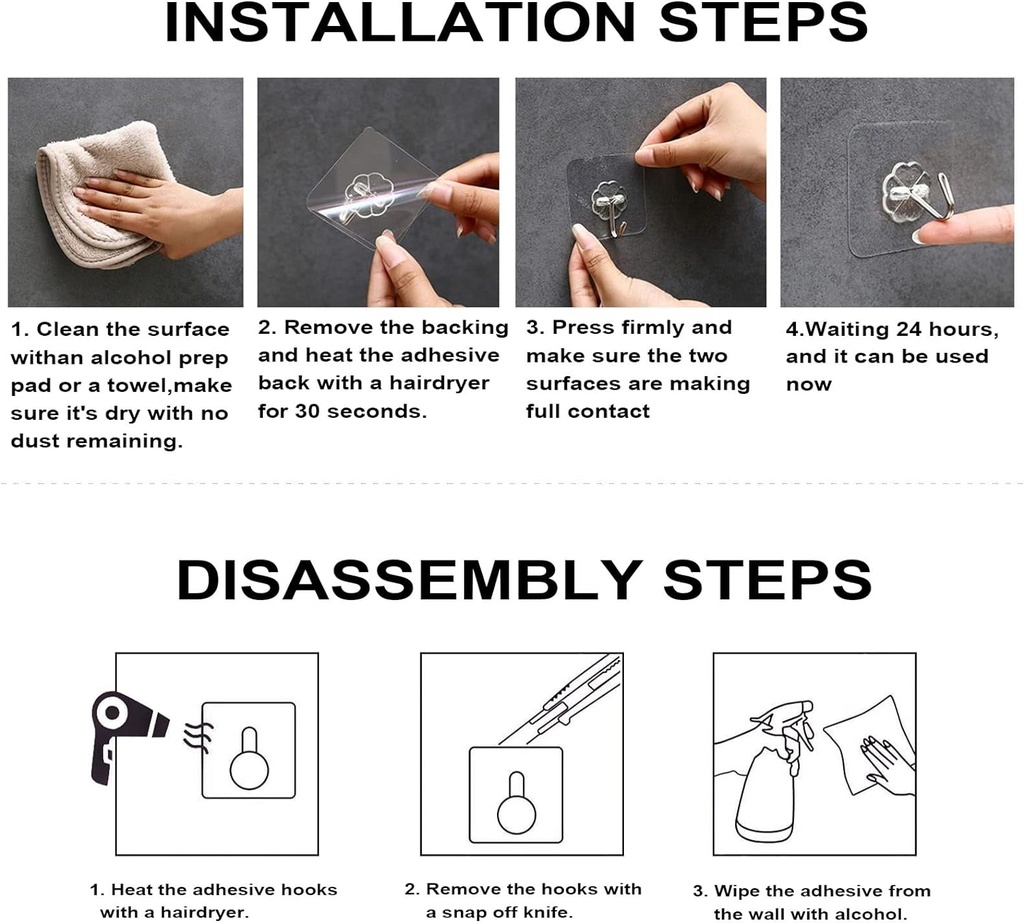 INSTALLATION STEPS

1. Clean the surface withan alcohol prep pad or a towel,make sure it's dry with no dust remaining.

2. Remove the backing and heat the adhesive back with a hairdryer for 30 seconds.

3. Press firmly and make sure the two surfaces are making full contact

4.Waiting 24 hours, and it can be used now

DISASSEMBLY STEPS

1. Heat the adhesive hooks with a hairdryer.

2. Remove the hooks with a snap off knife.

3. Wipe the adhesive from the wall with alcohol.