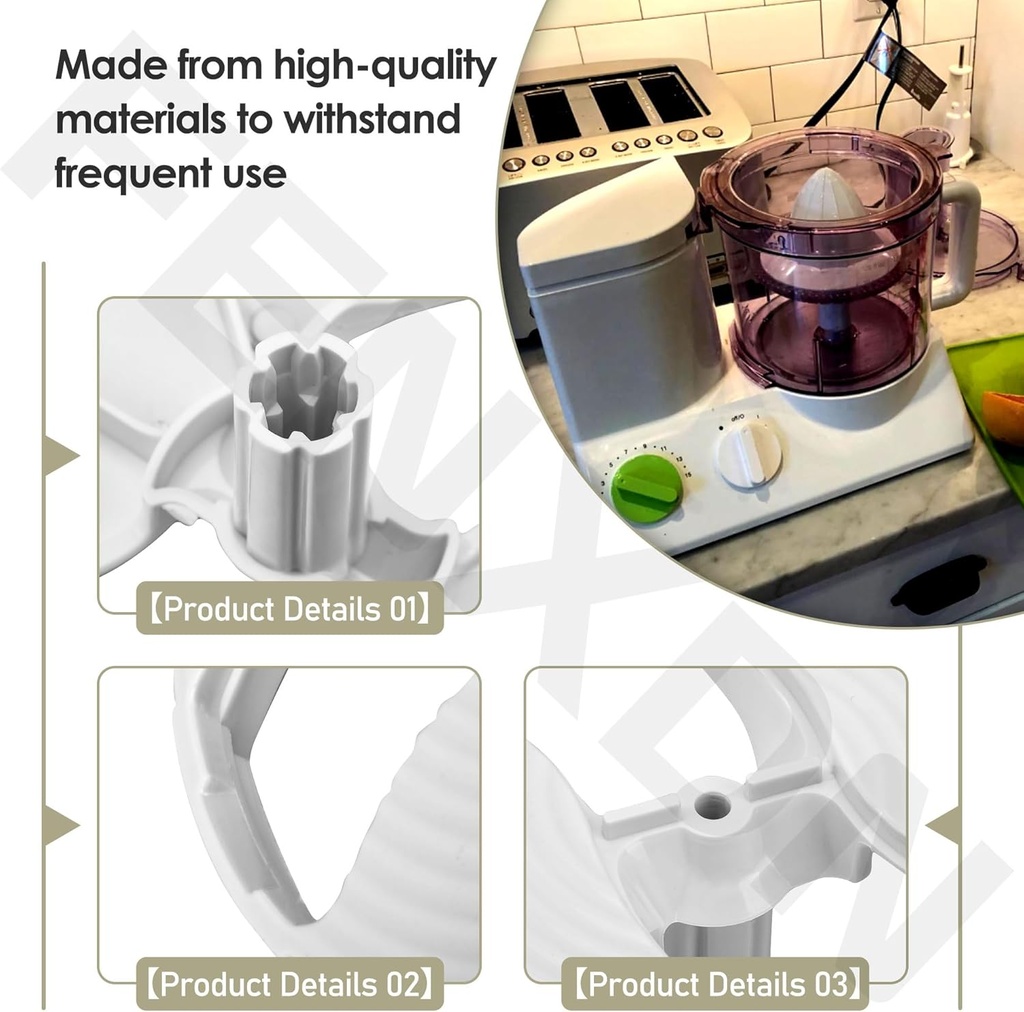 Made from high-quality materials to withstand frequent use

【Product Details 01】

【Product Details 02】

【Product Details 03】