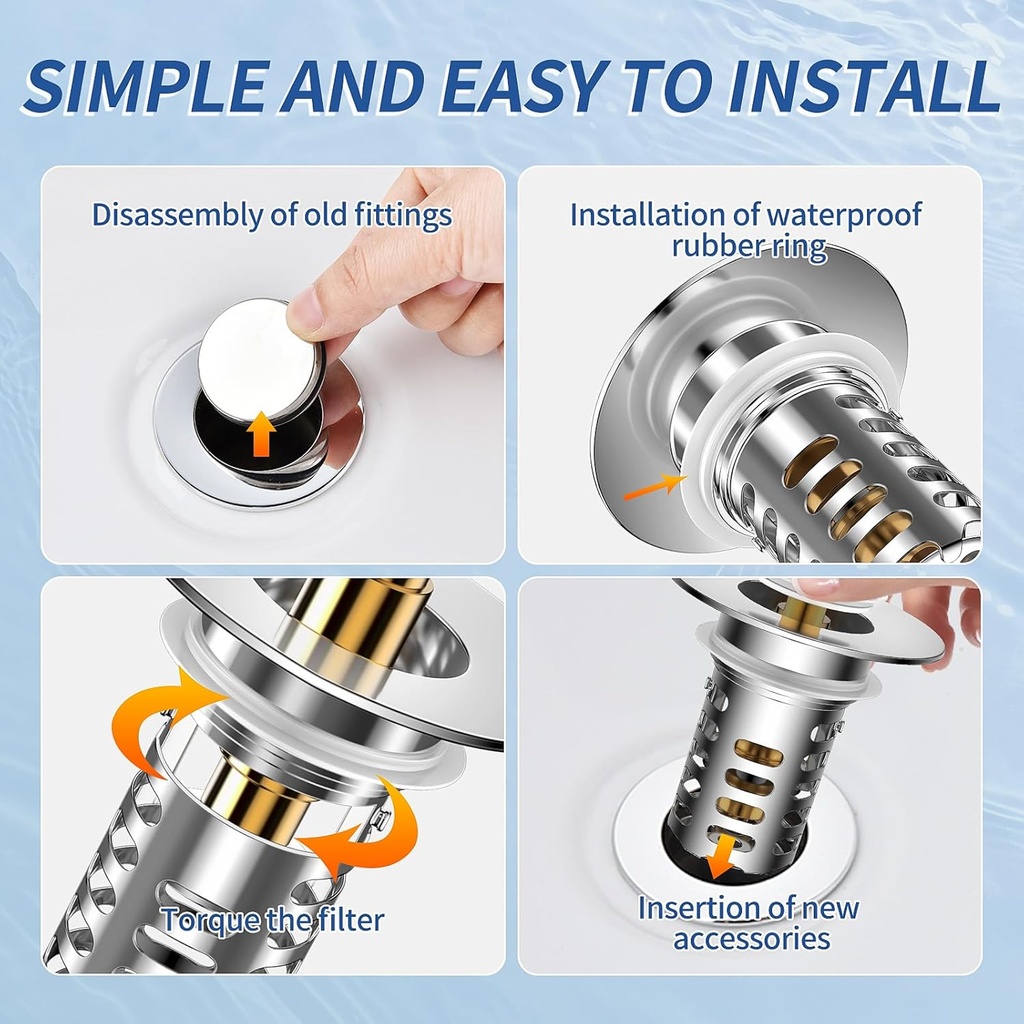 SIMPLE AND EASY TO INSTALL

Disassembly of old fittings

Installation of waterproof rubber ring

Torque the filter

Insertion of new accessories