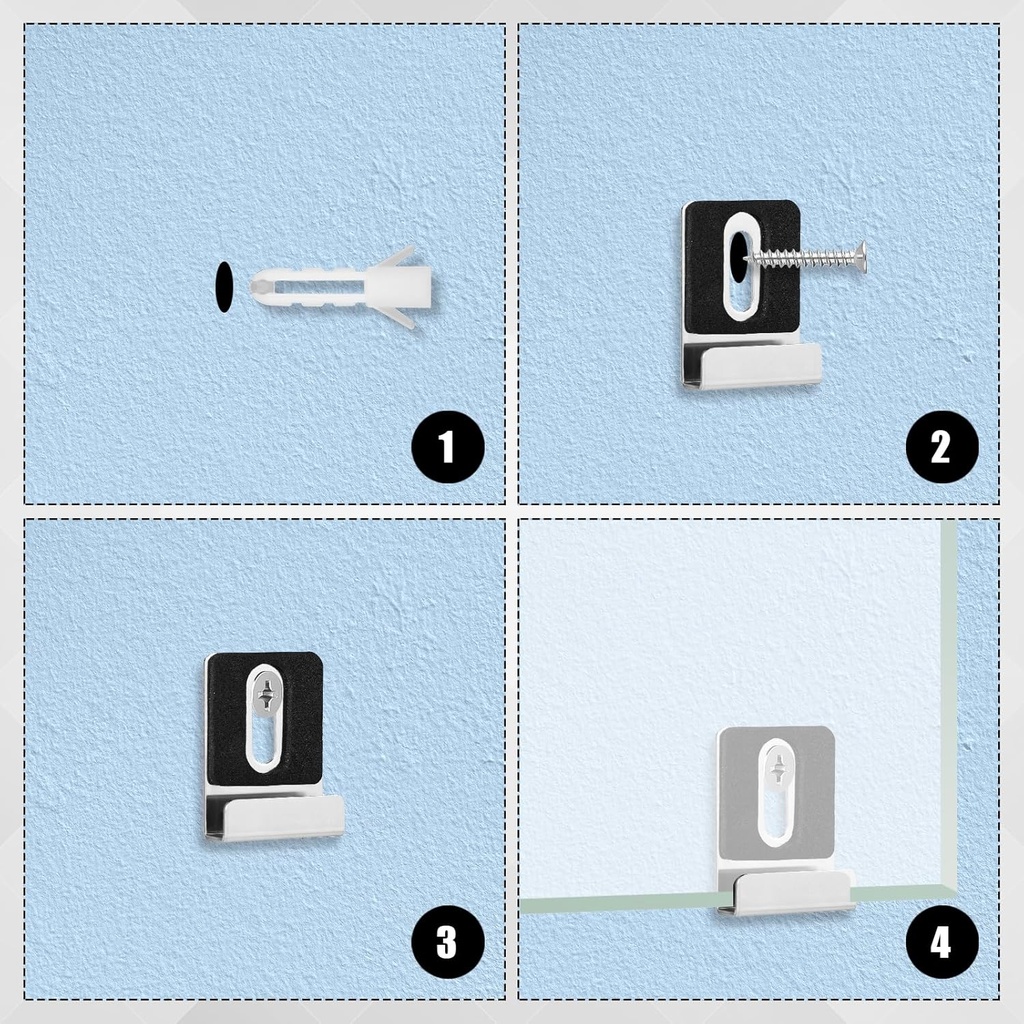 1

2

3

4