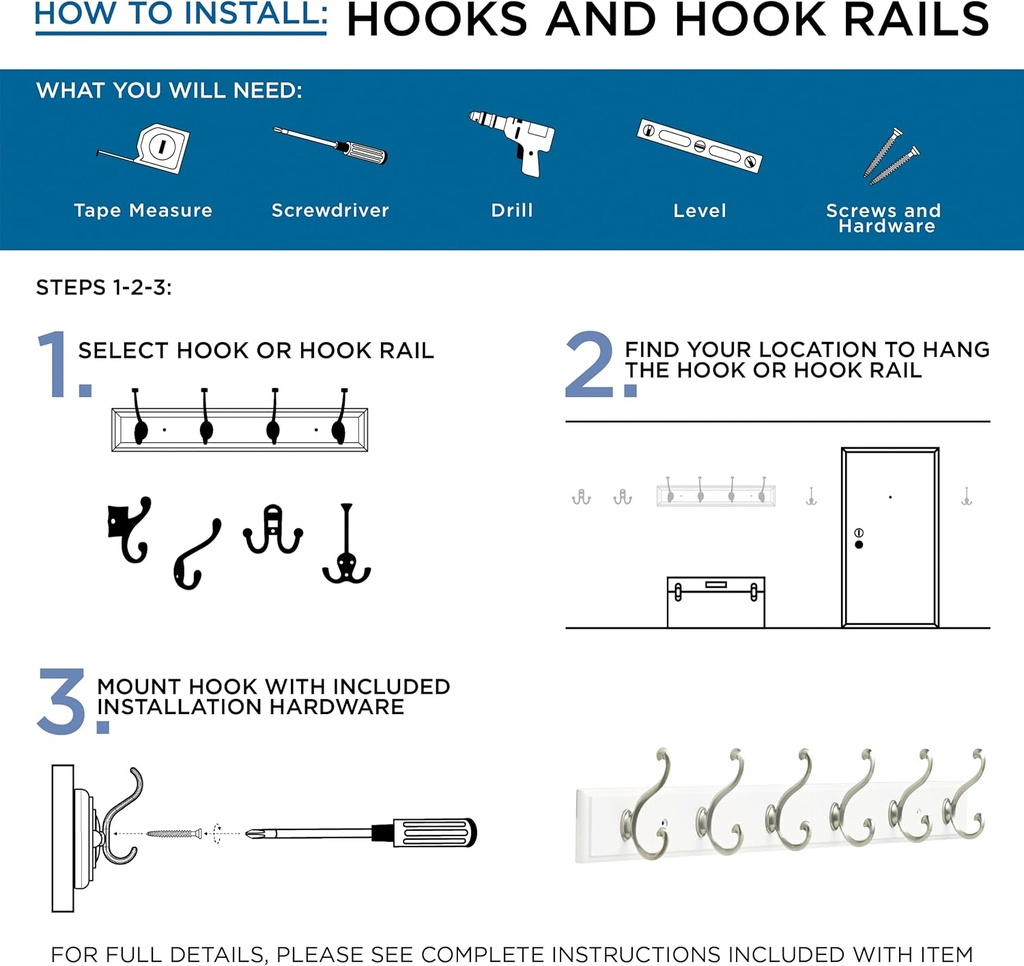 HOW TO INSTALL: HOOKS AND HOOK RAILS

WHAT YOU WILL NEED:

Tape Measure

Screwdriver

Drill

Level

Screws and Hardware

STEPS 1-2-3:

1. SELECT HOOK OR HOOK RAIL

2. FIND YOUR LOCATION TO HANG THE HOOK OR HOOK RAIL

3. MOUNT HOOK WITH INCLUDED INSTALLATION HARDWARE

FOR FULL DETAILS, PLEASE SEE COMPLETE INSTRUCTIONS INCLUDED WITH ITEM