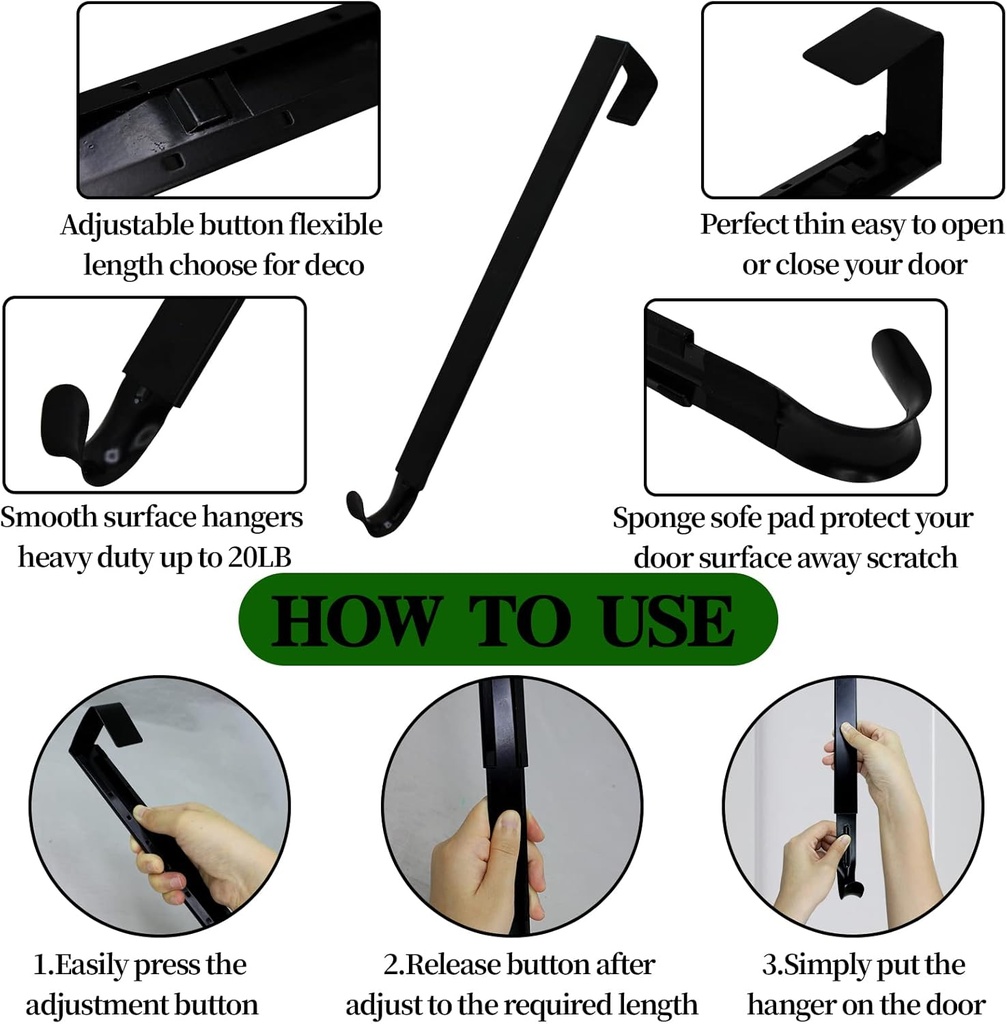 Adjustable button flexible length choose for deco

Perfect thin easy to open or close your door

Smooth surface hangers heavy duty up to 20LB

Sponge sofe pad protect your door surface away scratch

HOW TO USE

1.Easily press the adjustment button

2.Release button after adjust to the required length

3.Simply put the hanger on the door