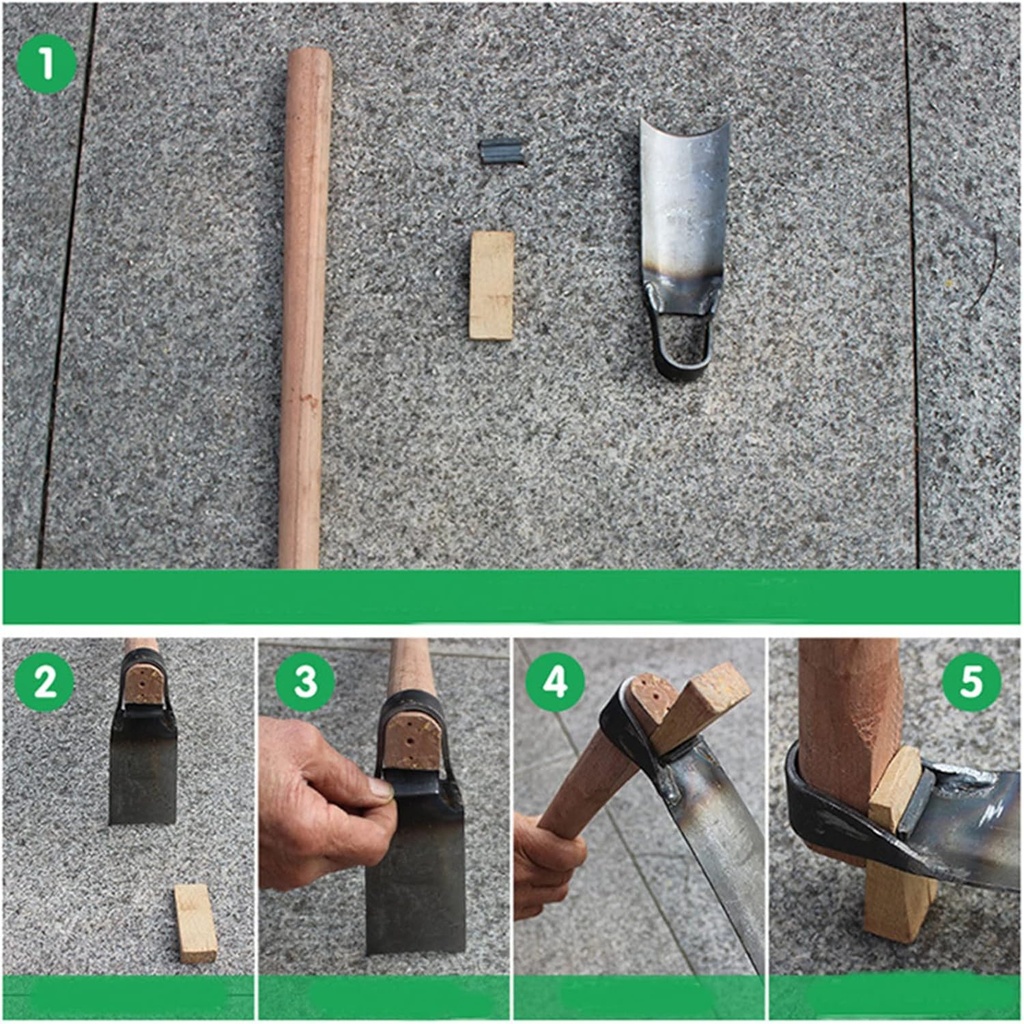 1

2

3

4

5