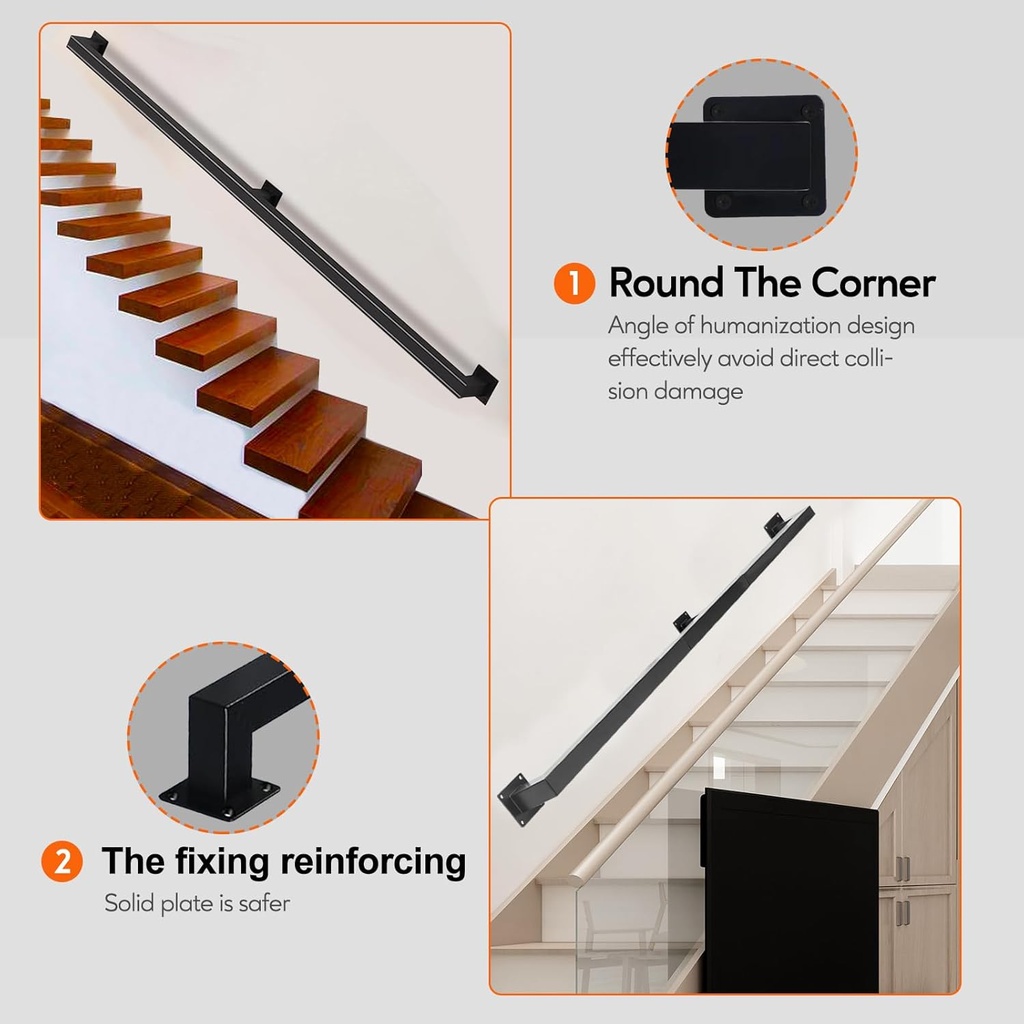 1 Round The Corner

Angle of humanization design effectively avoid direct collision damage

2 The fixing reinforcing

Solid plate is safer