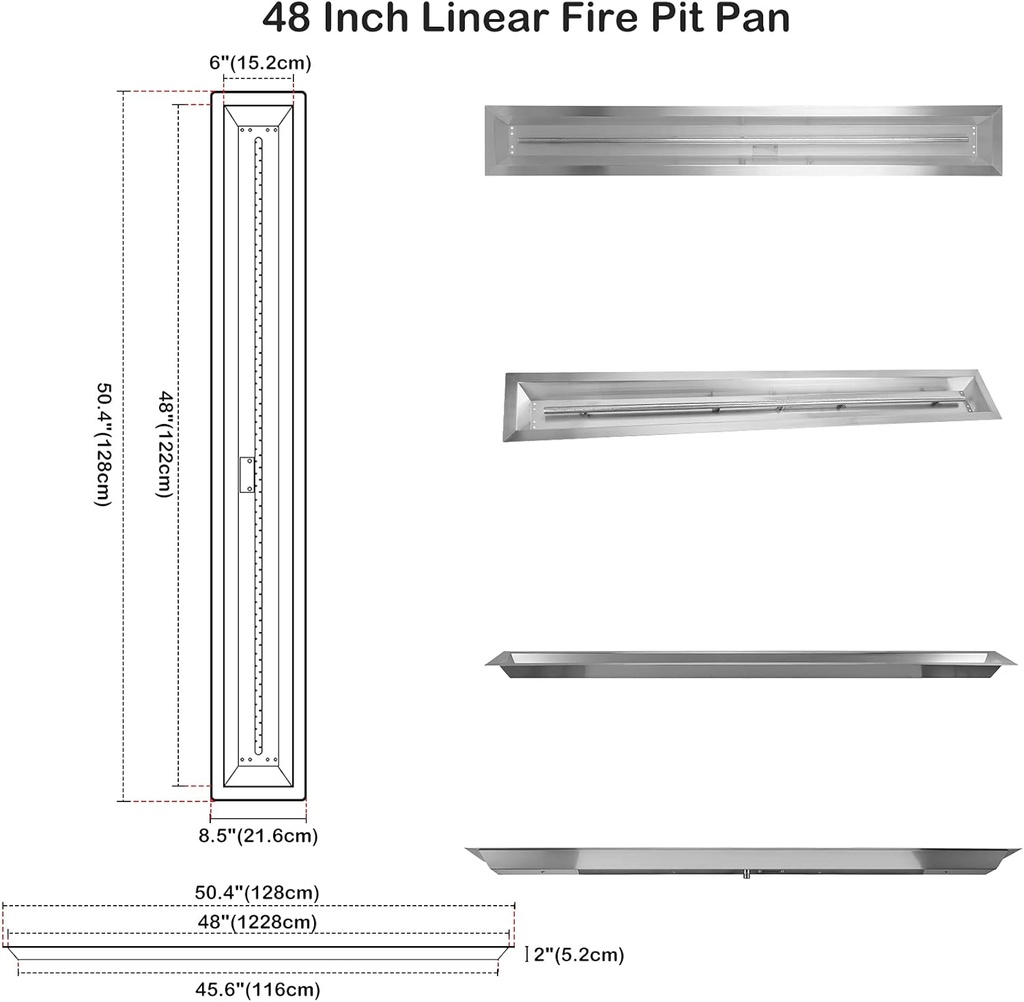 48 Inch Linear Fire Pit Pan

6"(15.2cm)

50.4"(128cm)

48"(122cm)

8.5"(21.6cm)

50.4"(128cm)

48"(1228cm)

2"(5.2cm)

45.6"(116cm)