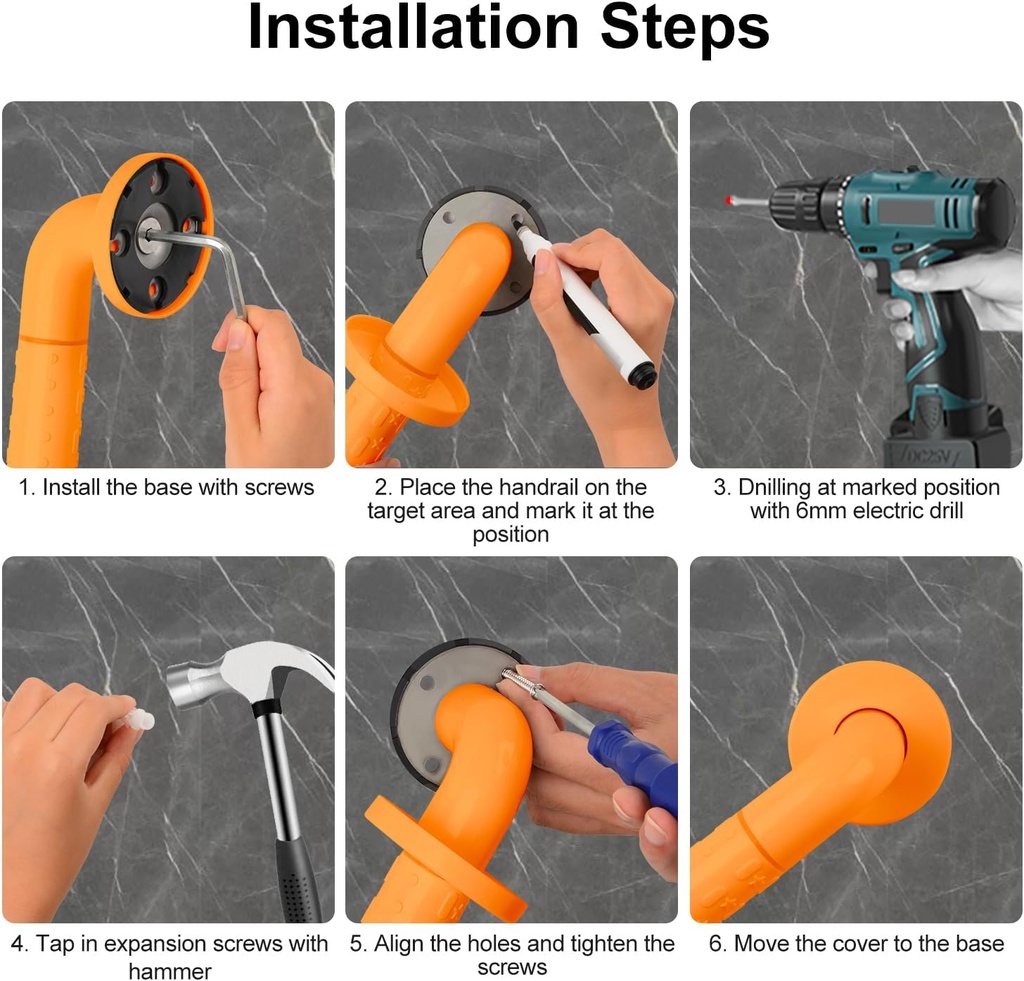 Installation Steps

DC25V

1. Install the base with screws

2. Place the handrail on the target area and mark it at the position

3. Dnilling at marked position with 6mm electric drill

4. Tap in expansion screws with hammer

5. Align the holes and tighten the screws

6. Move the cover to the base