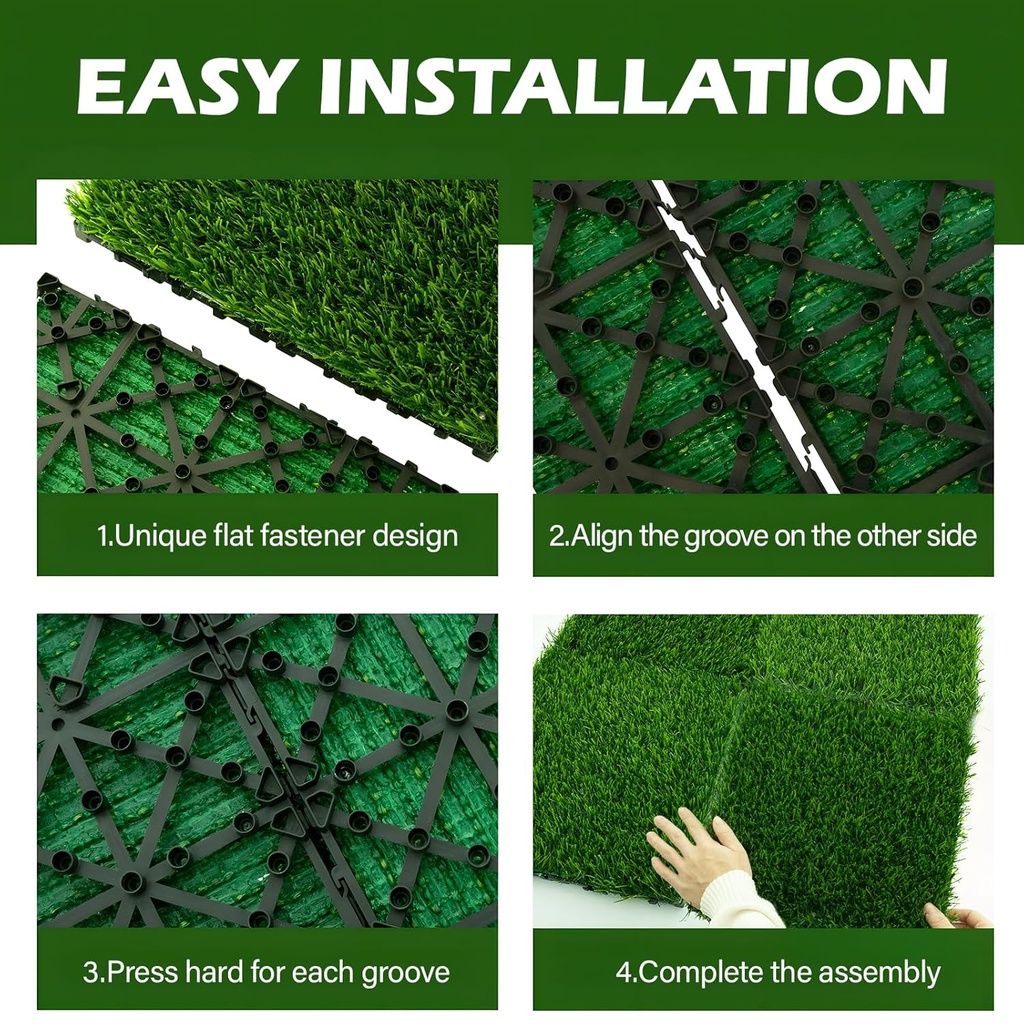 EASY INSTALLATION

1.Unique flat fastener design

2.Align the groove on the other side

3.Press hard for each groove

4.Complete the assembly