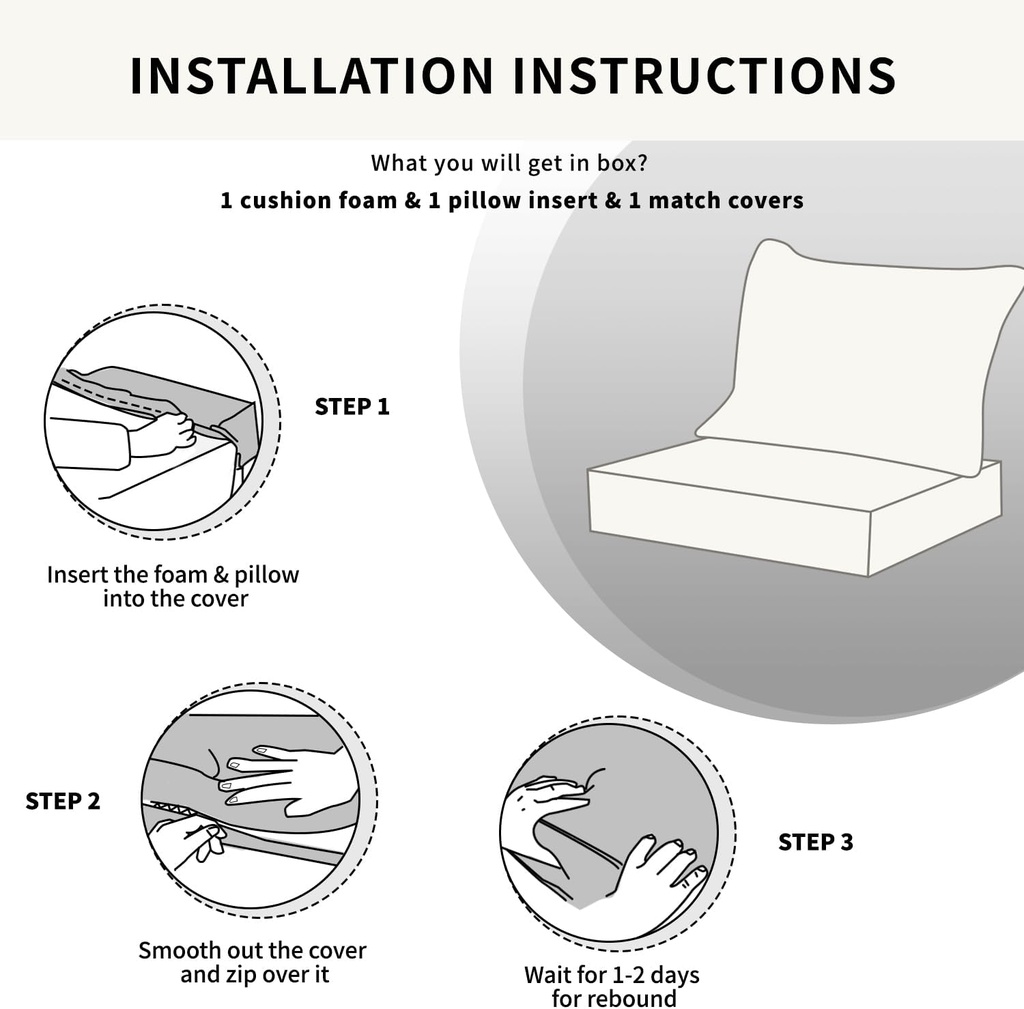 INSTALLATION INSTRUCTIONS

What you will get in box?

1 cushion foam & 1 pillow insert & 1 match covers

STEP 1

Insert the foam & pillow into the cover

STEP 2

Smooth out the cover and zip over it

STEP 3

Wait for 1-2 days for rebound