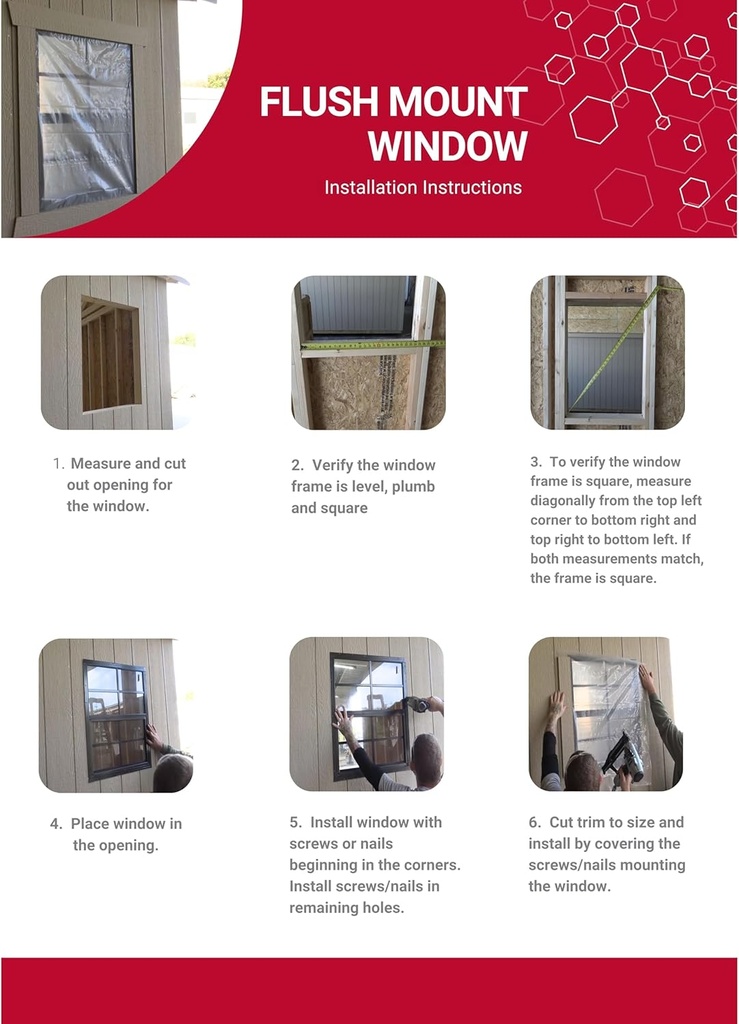 FLUSH MOUNT WINDOW

Installation Instructions

1. Measure and cut out opening for the window.

2. Verify the window frame is level, plumb and square

3. To verify the window frame is square, measure diagonally from the top left corner to bottom right and top right to bottom left. If both measurements match, the frame is square.

4. Place window in the opening.

5. Install window with screws or nails beginning in the corners. Install screws/nails in remaining holes.

6. Cut trim to size and install by covering the screws/nails mounting the window.