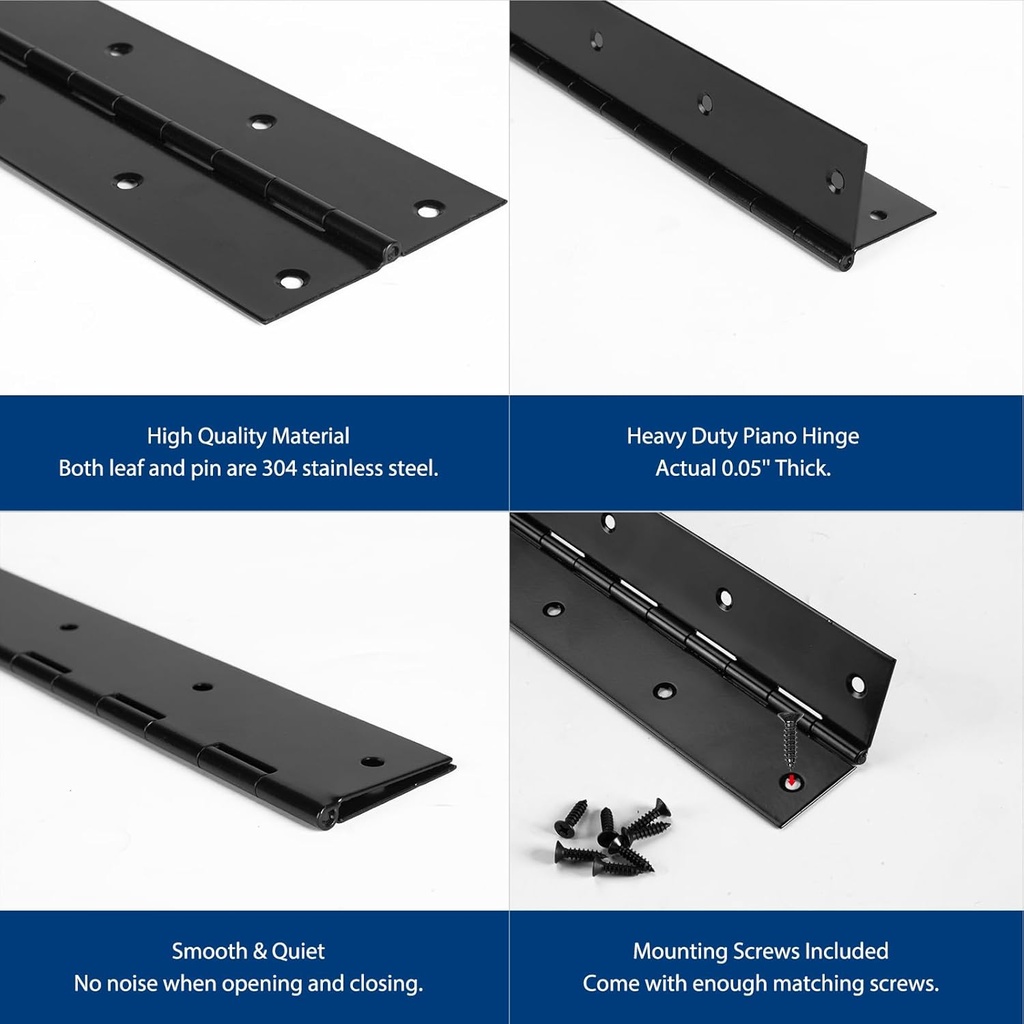 High Quality Material
Both leaf and pin are 304 stainless steel.

Heavy Duty Piano Hinge
Actual 0.05" Thick.

Smooth & Quiet
No noise when opening and closing.

Mounting Screws Included
Come with enough matching screws.