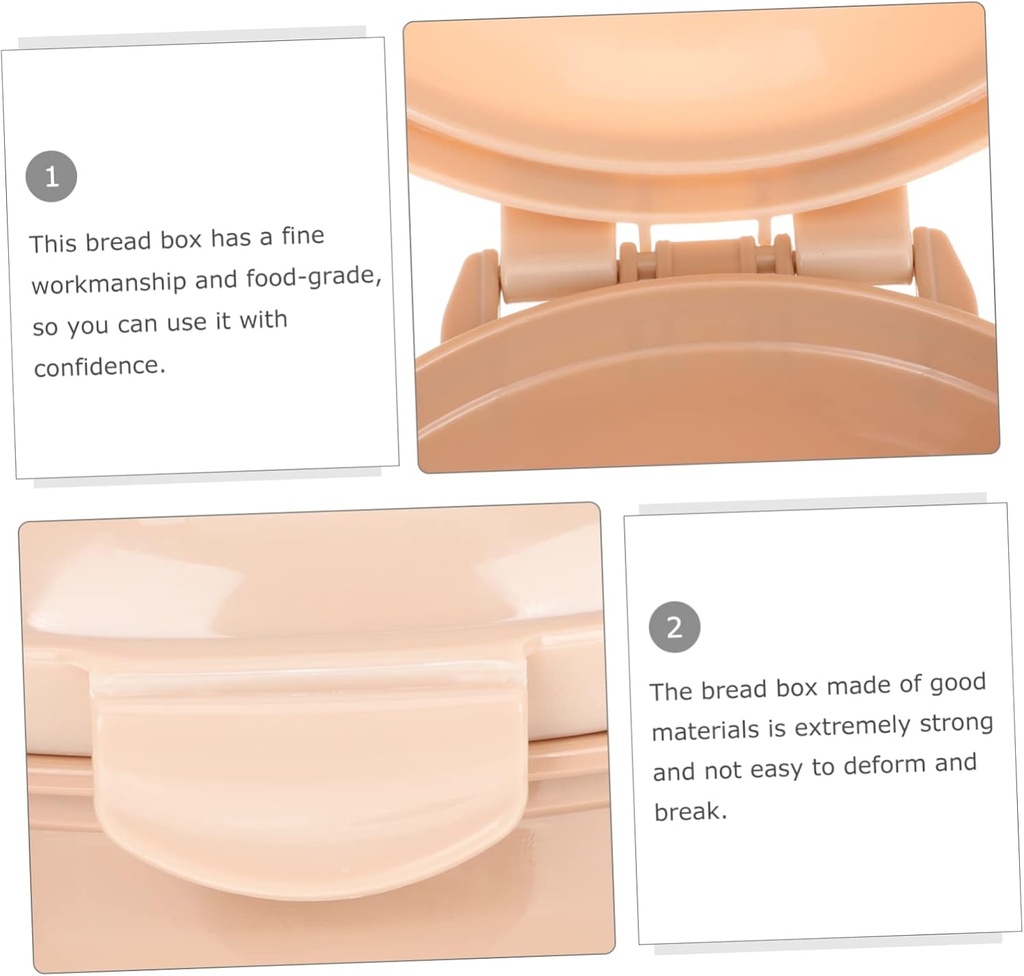 1

This bread box has a fine workmanship and food-grade, so you can use it with confidence.

2

The bread box made of good materials is extremely strong and not easy to deform and break.