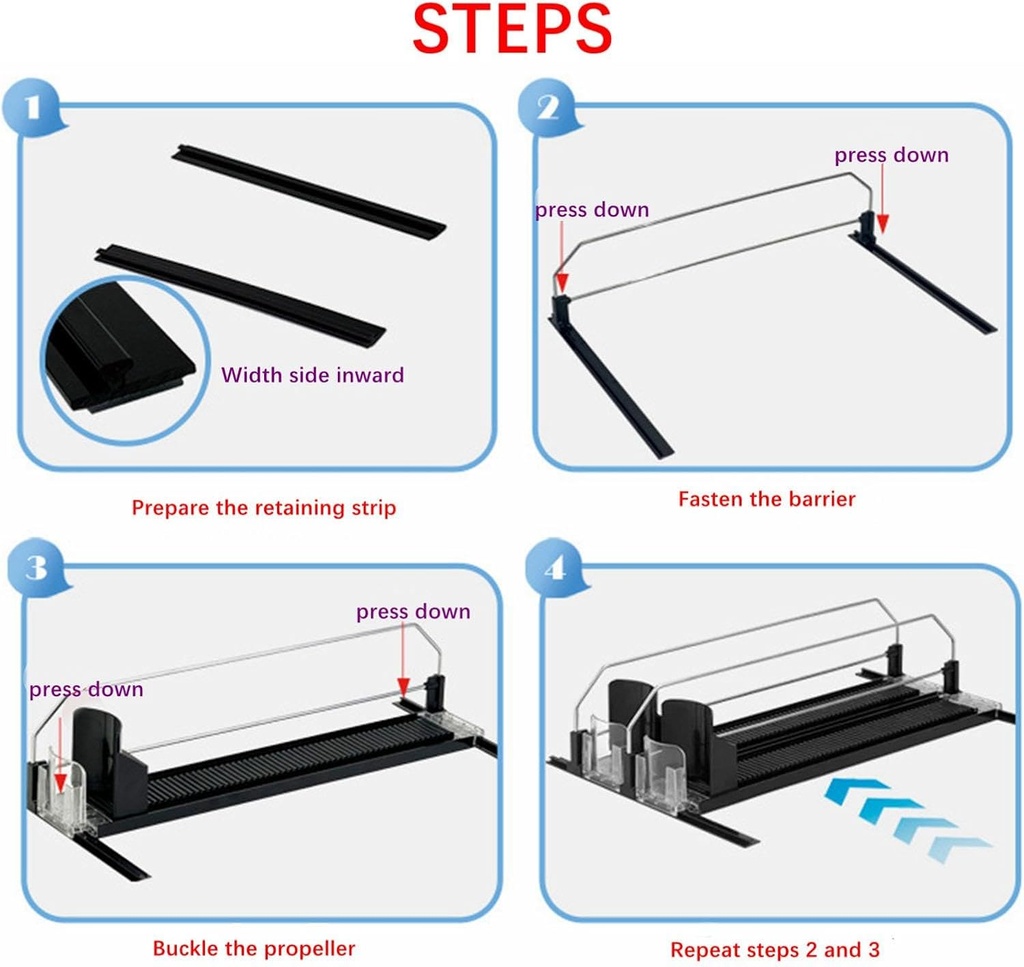 STEPS

1

Width side inward

Prepare the retaining strip

2

press down

press down

Fasten the barrier

3

press down

press down

Buckle the propeller

4

Repeat steps 2 and 3