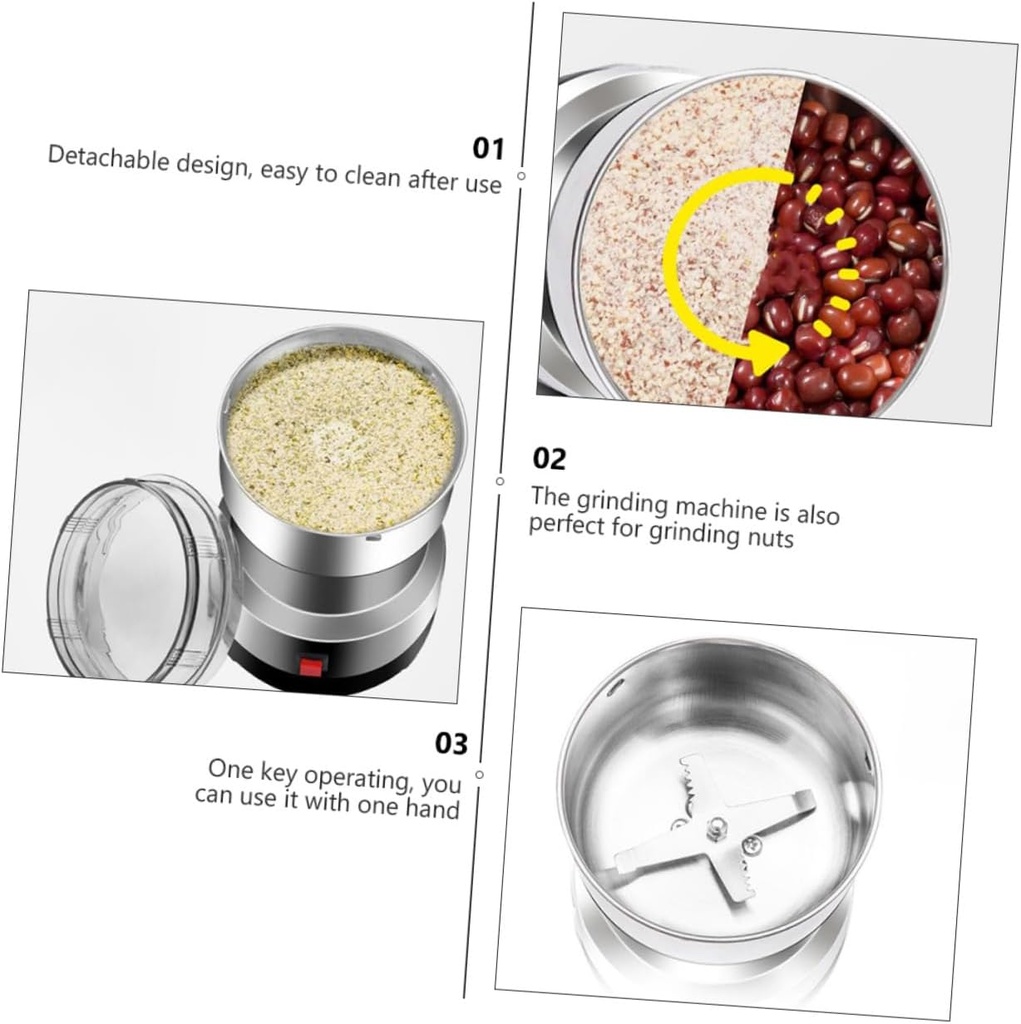 01
Detachable design, easy to clean after use

02
The grinding machine is also perfect for grinding nuts

03
One key operating, you can use it with one hand