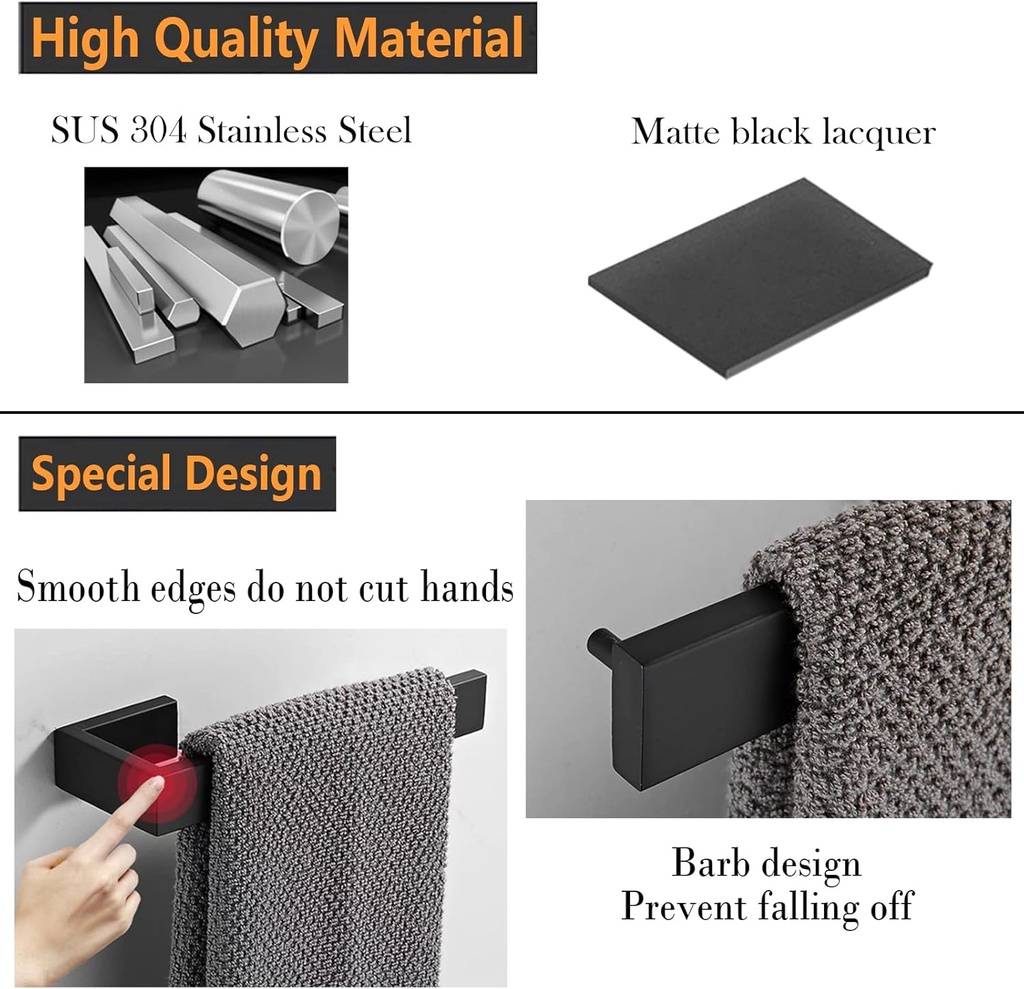 High Quality Material

SUS 304 Stainless Steel

Matte black lacquer

Special Design

Smooth edges do not cut hands

Barb design
Prevent falling off