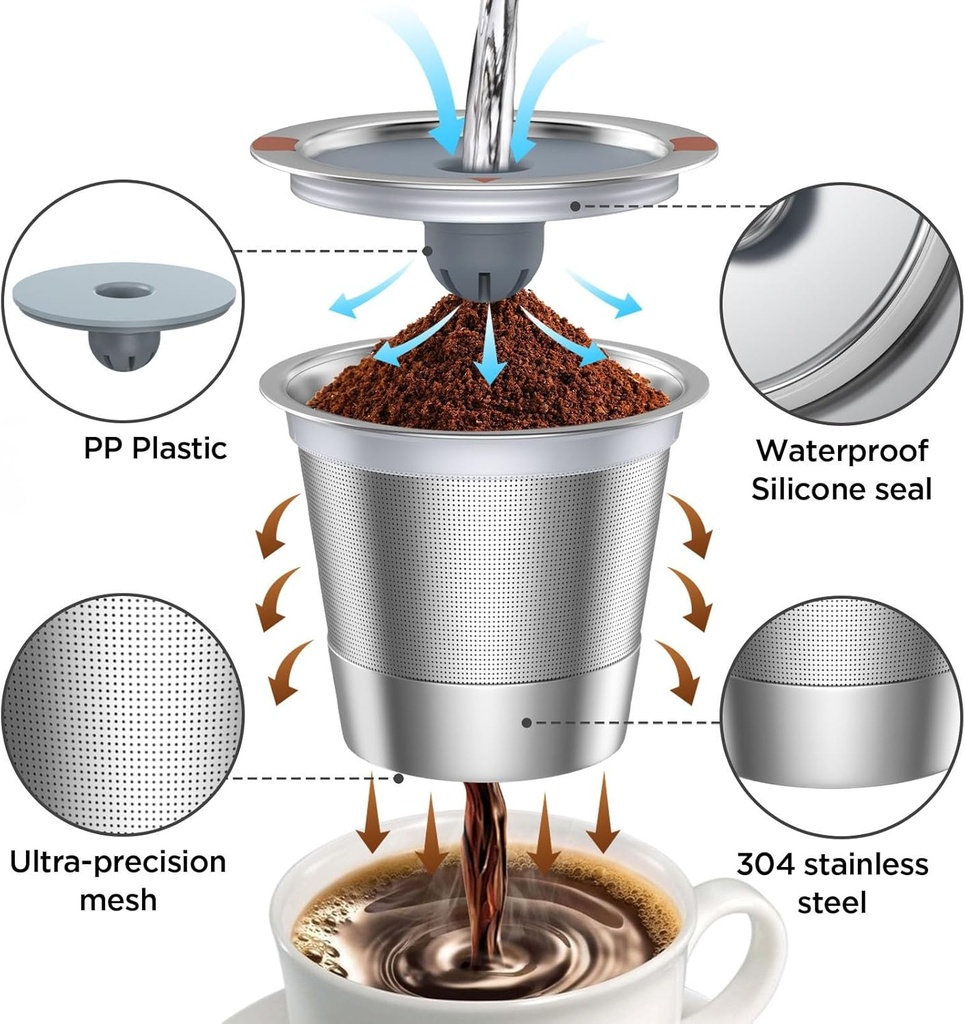 PP Plastic

Waterproof Silicone seal

Ultra-precision mesh

304 stainless steel