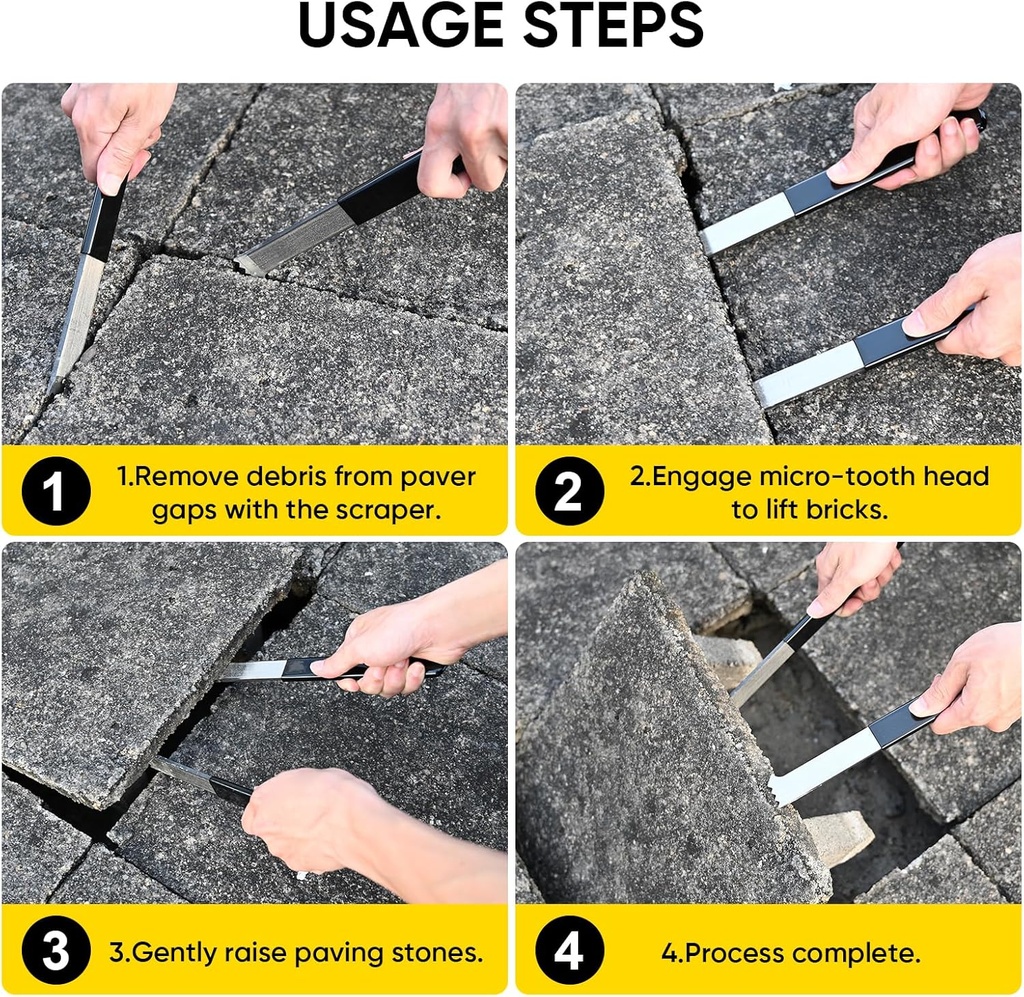 USAGE STEPS

1

1.Remove debris from paver gaps with the scraper.

2

2.Engage micro-tooth head to lift bricks.

3

3.Gently raise paving stones.

4

4.Process complete.