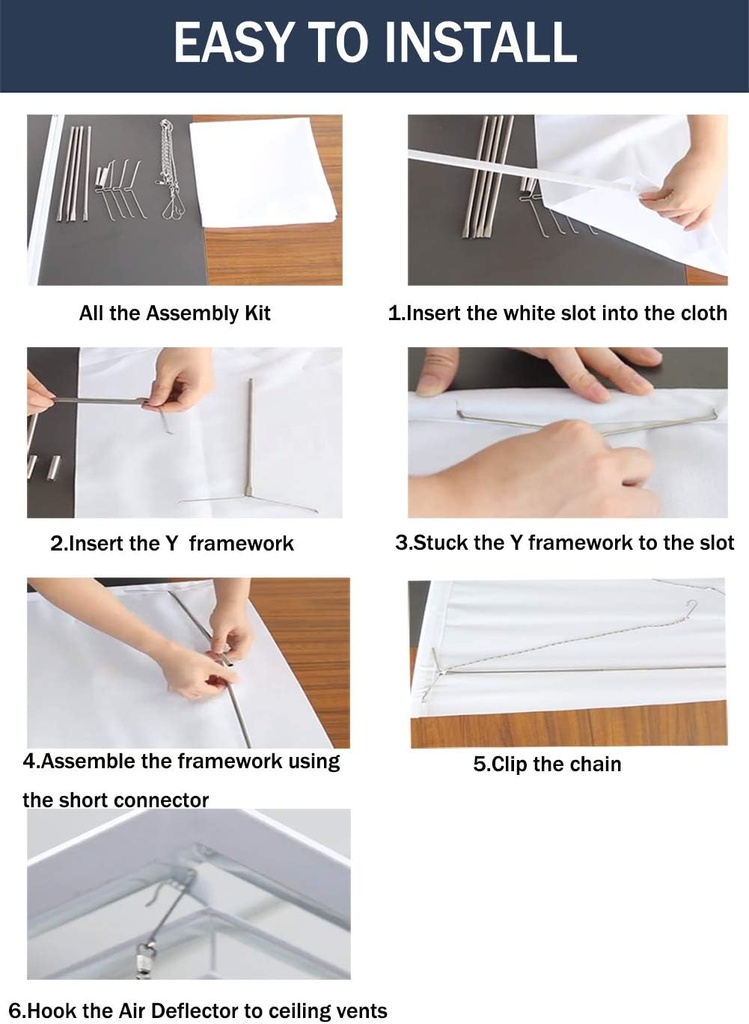 EASY TO INSTALL

All the Assembly Kit

1.Insert the white slot into the cloth

2.Insert the Y framework

3.Stuck the Y framework to the slot

4.Assemble the framework using the short connector

5.Clip the chain

6.Hook the Air Deflector to ceiling vents